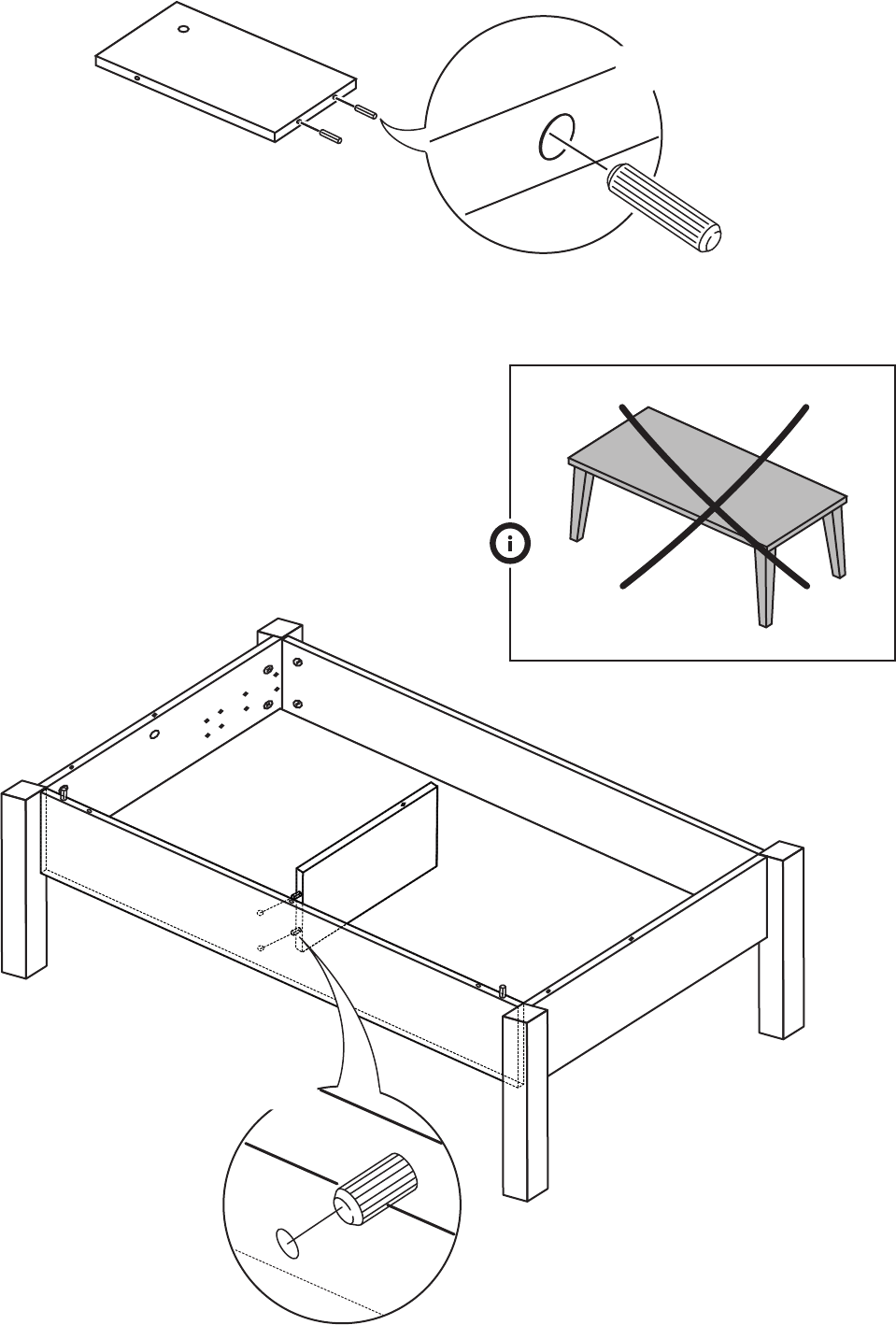 i