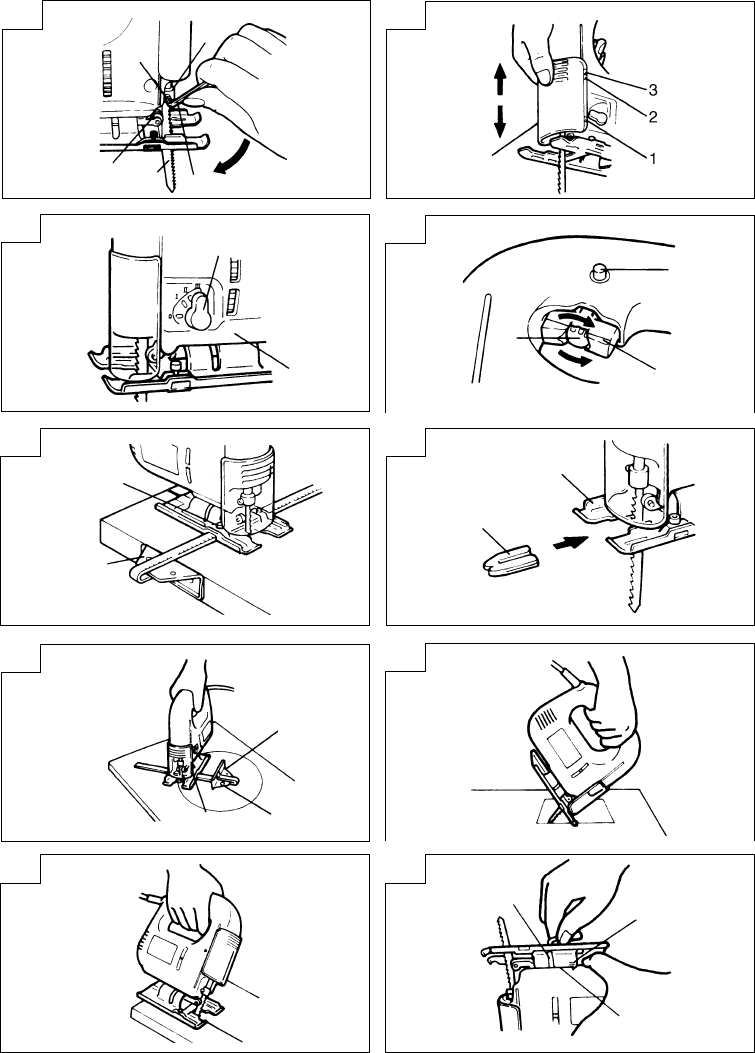 3
2
1