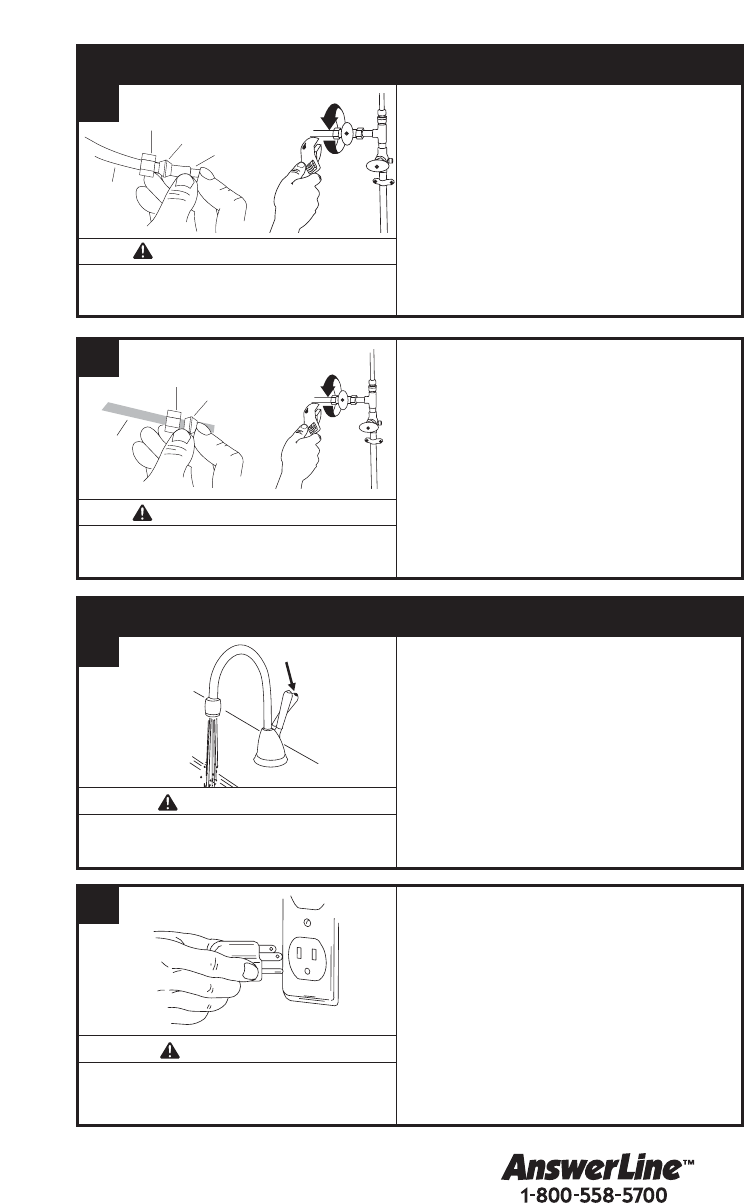 AnswerLine™
1-800-558-5700