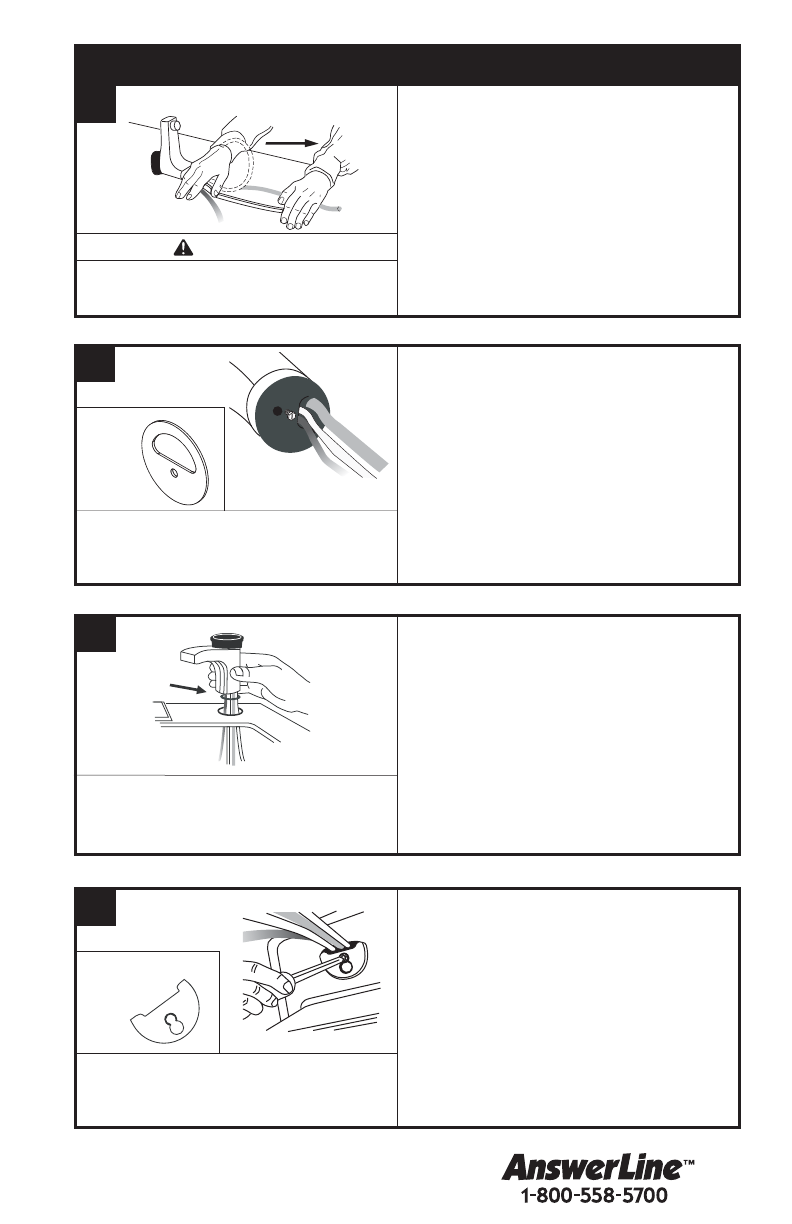 AnswerLine™
1-800-558-5700