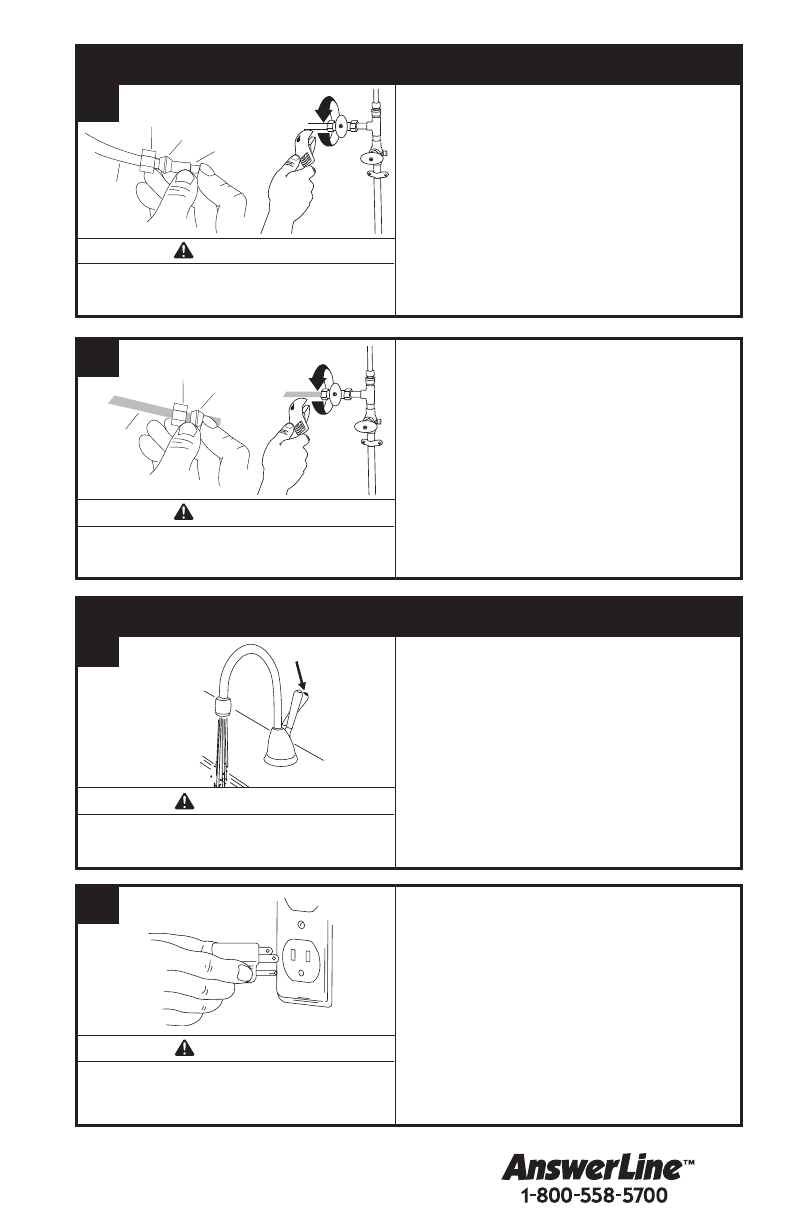 AnswerLine™
1-800-558-5700