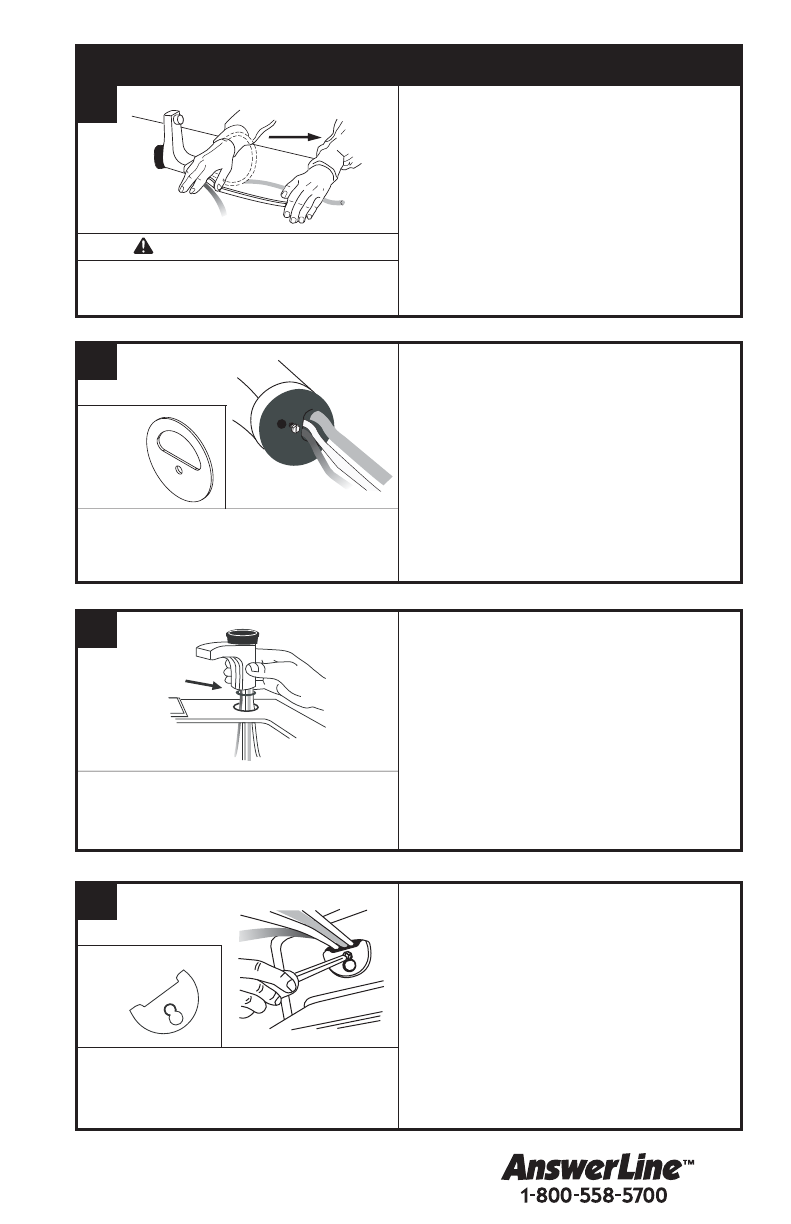 AnswerLine™
1-800-558-5700