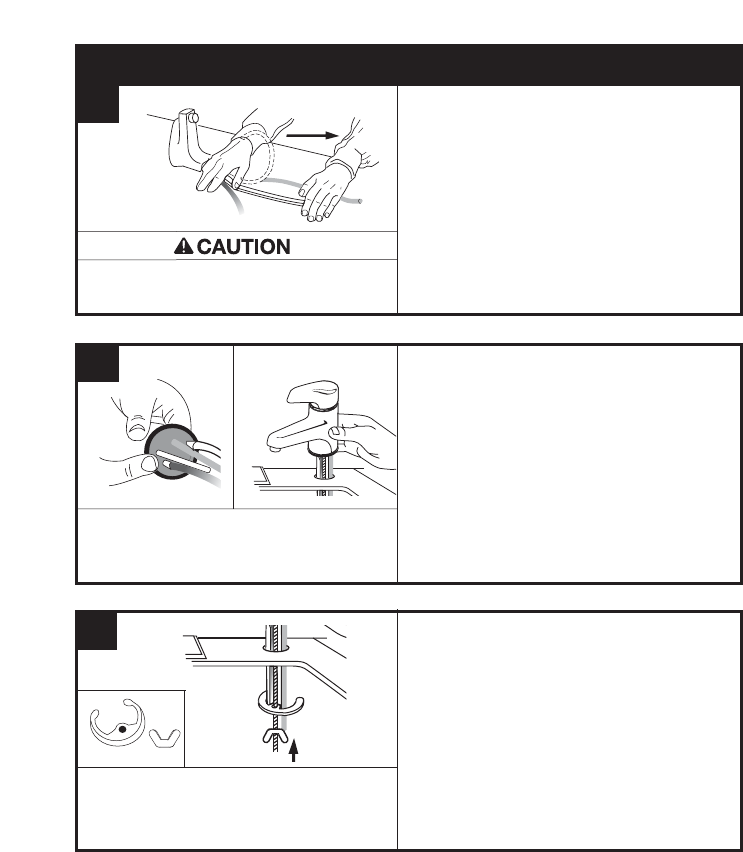 CAUTION