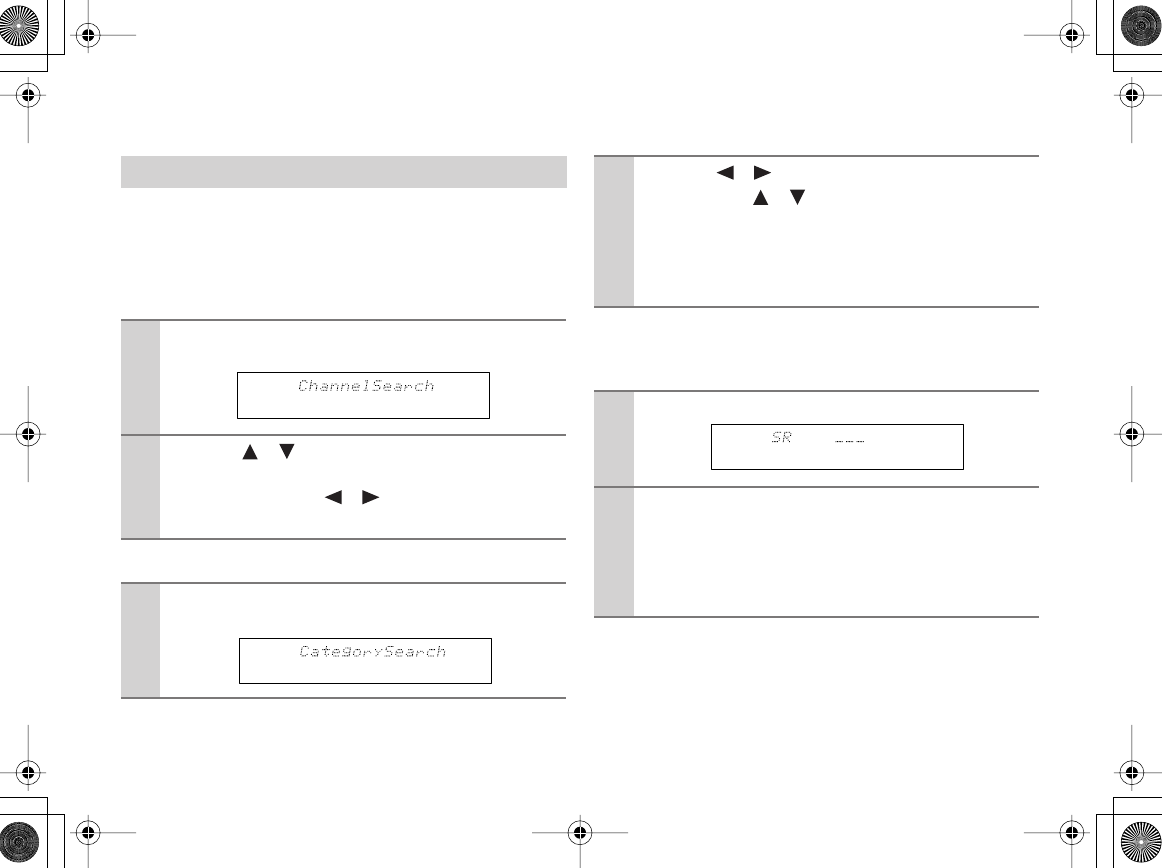 ChannelSearch

CategorySearch

SR ---