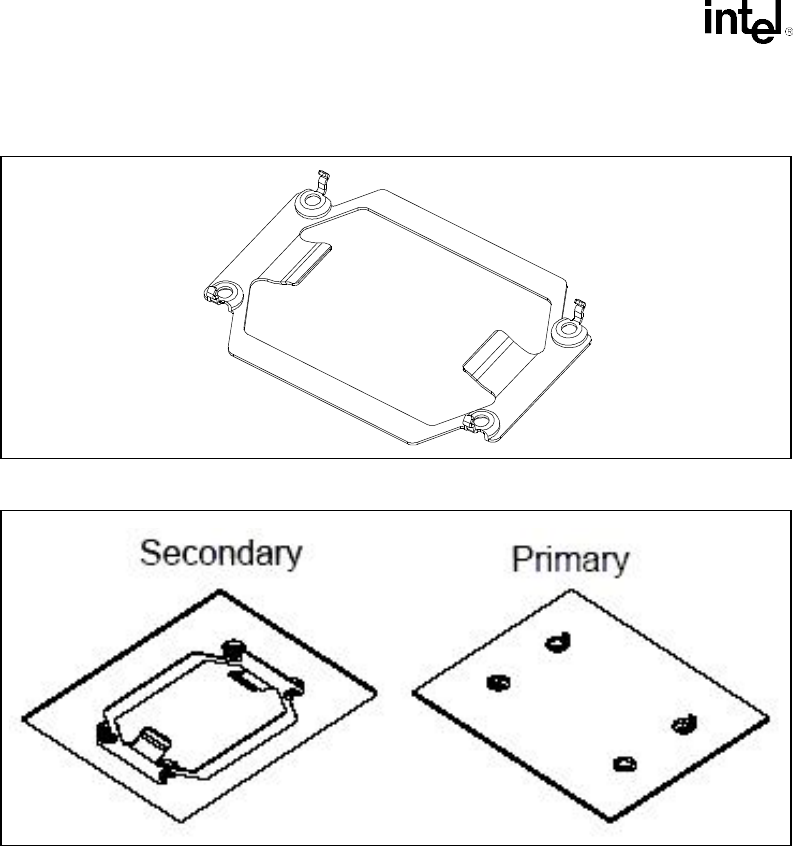 intel®

Secondary

Primary