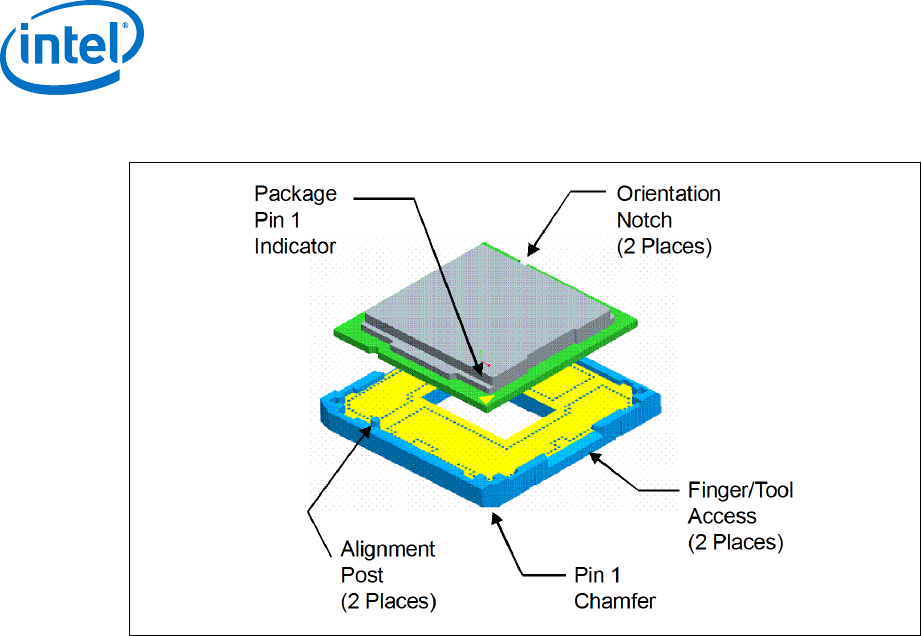 intel

Package Pin 1 Indicator

Orientation Notch (2 Places)

Finger/Tool Access (2 Places)

Alignment Post (2 Places)

Pin 1 Chamfer