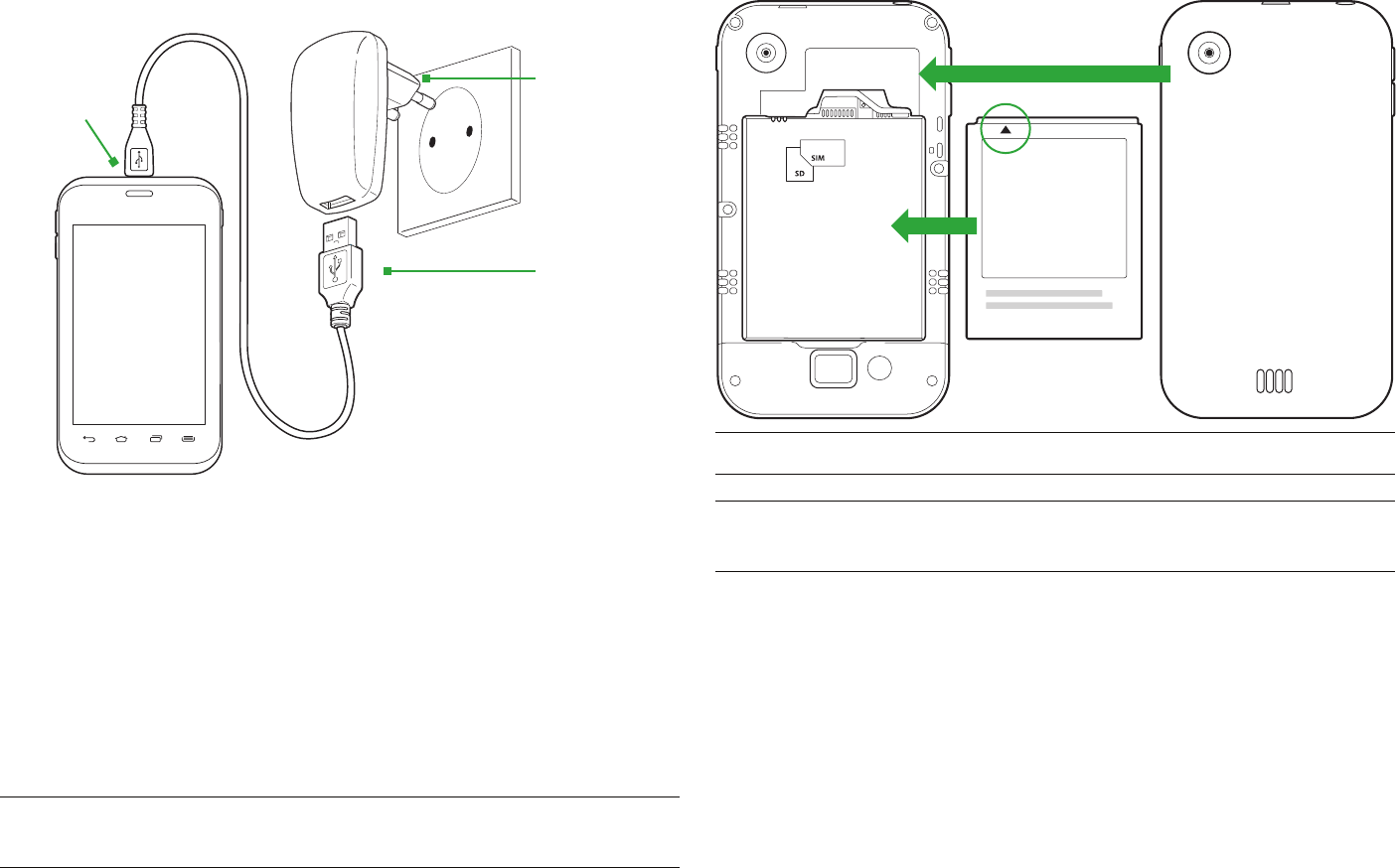 SIM
SD