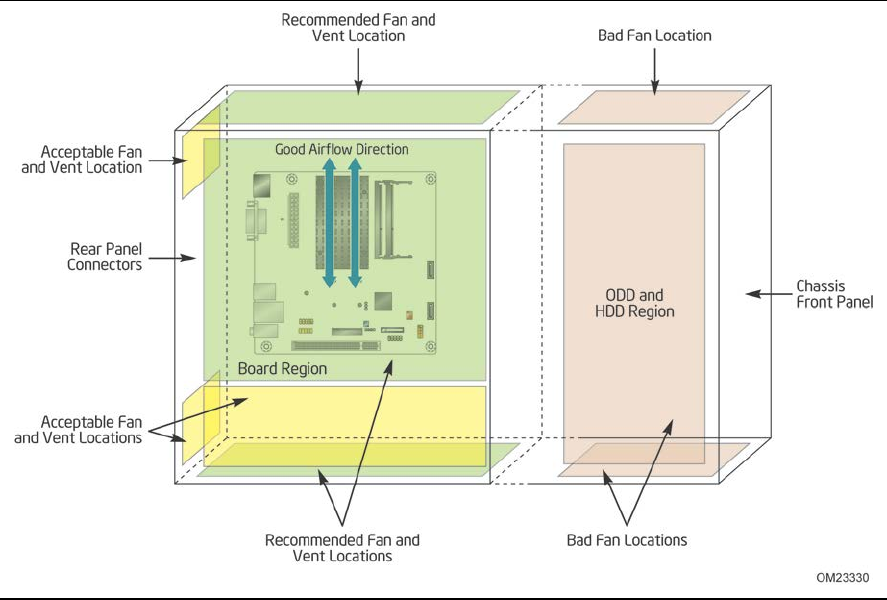 Recommended Fan and Vent Location

Bad Fan Location

Acceptable Fan and Vent Location

Good Airflow Direction

Rear Panel Connectors

ODD and HDD Region

Chassis Front Panel

Board Region

Acceptable Fan and Vent Locations

Recommended Fan and Vent Locations

Bad Fan Locations

OM23330