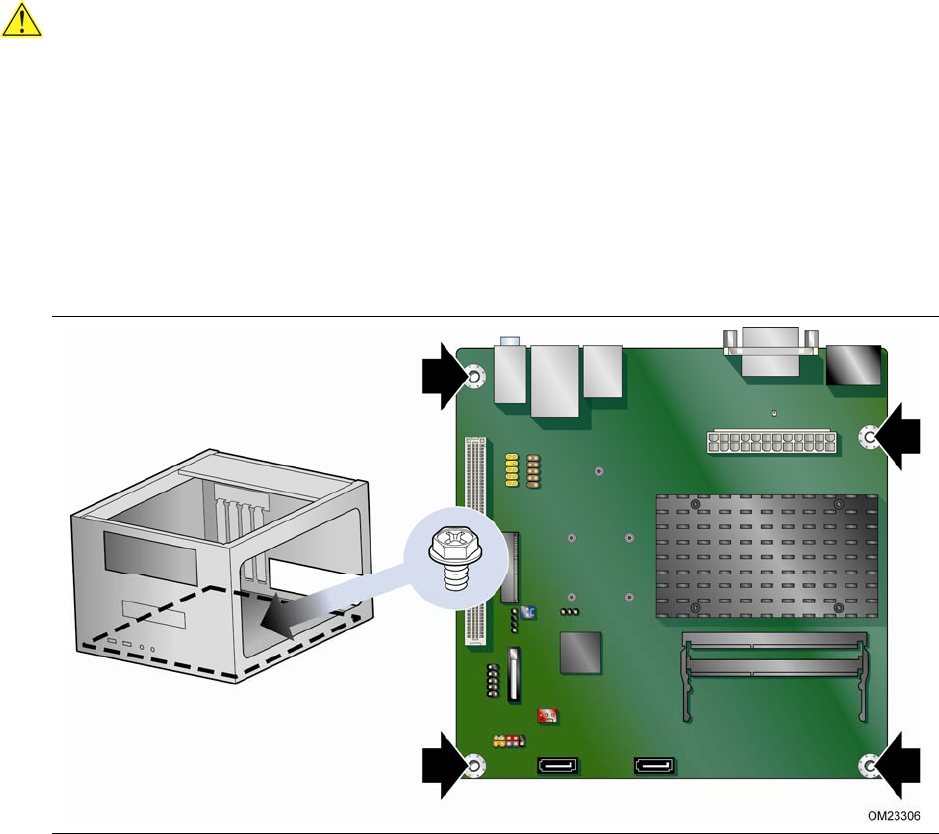 OM23306