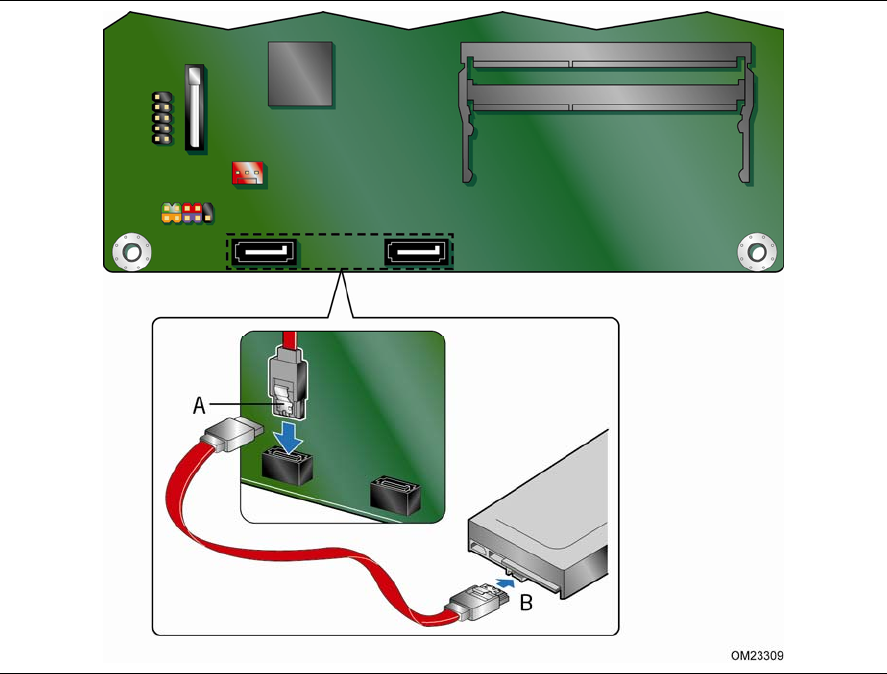 A

B

OM23309