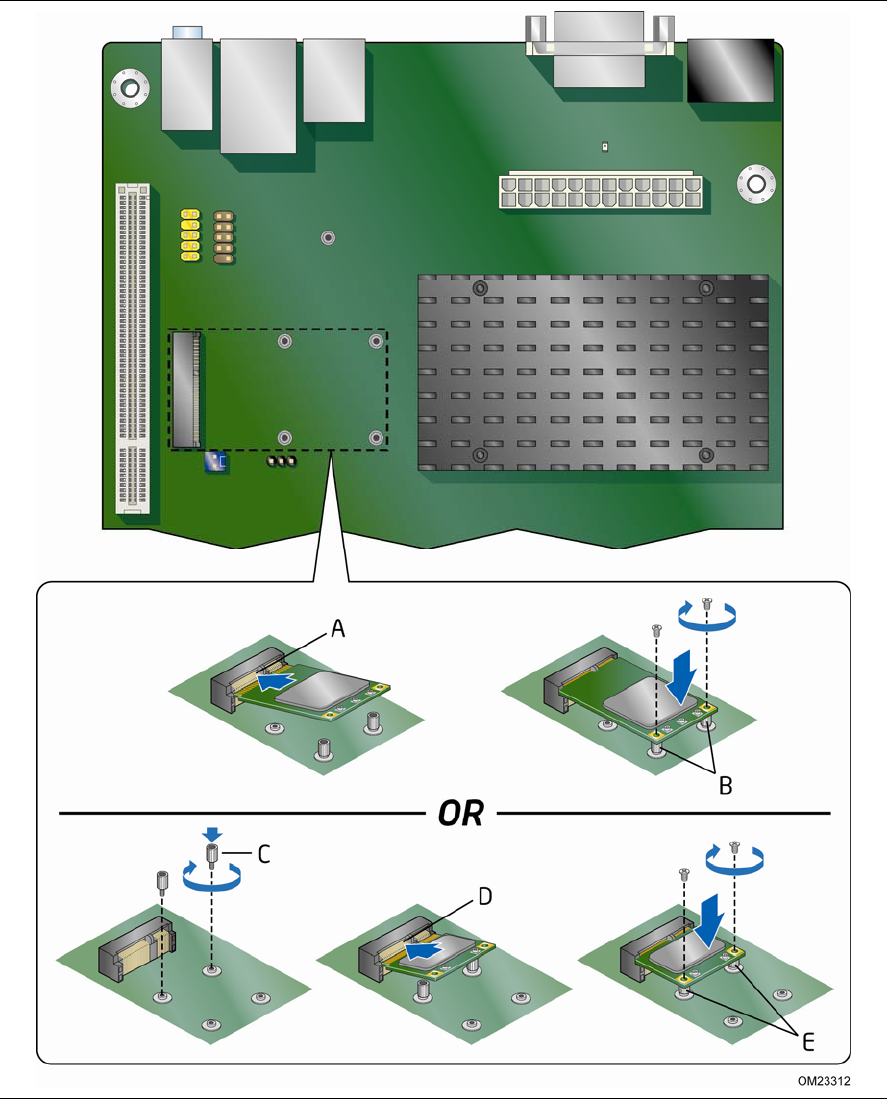 A

B

OR

C

D

E

OM23312