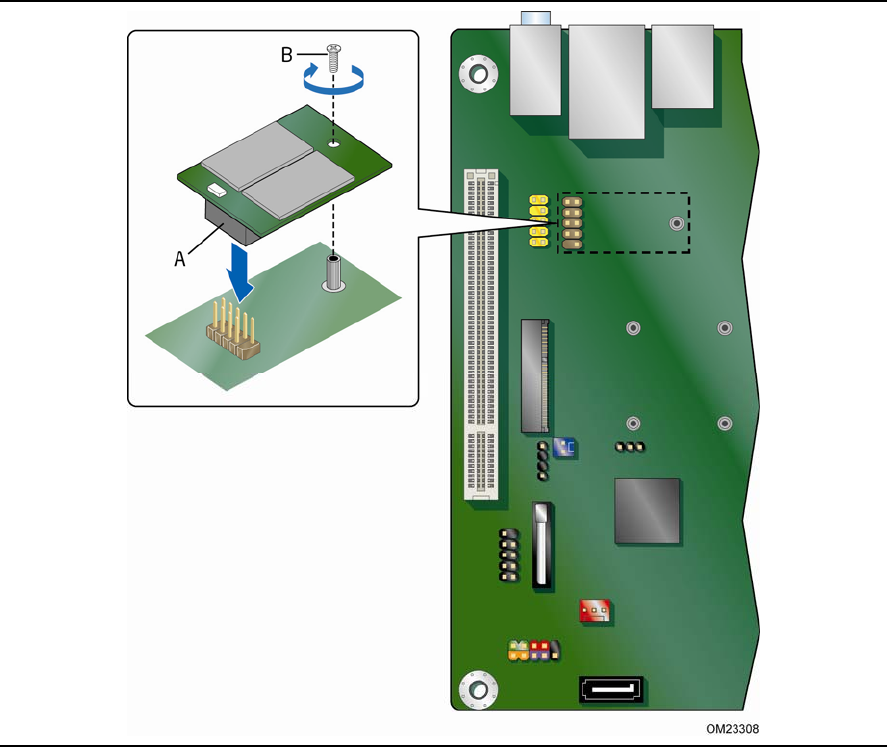 B

A

OM23308