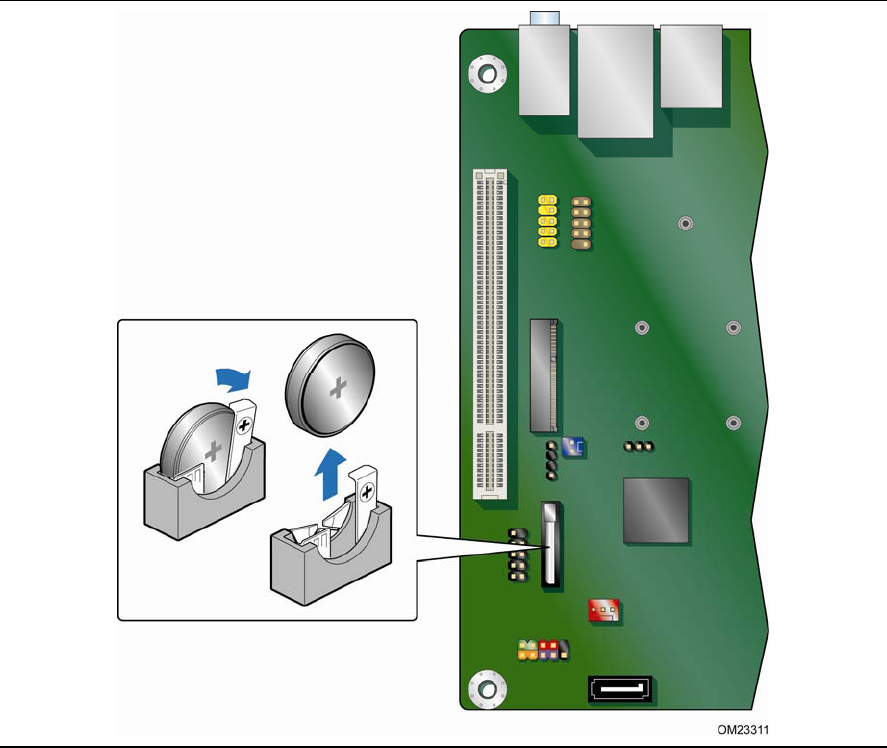 OM23311