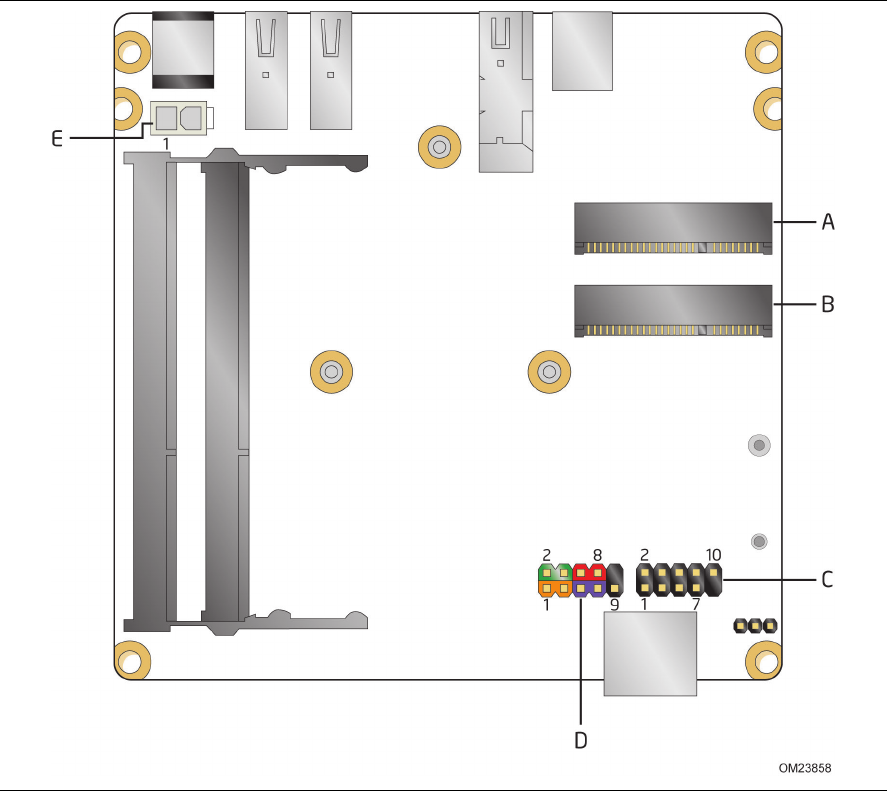 E
1
A
B
2
8
2
10
C
1
9
1
7
D
OM23858