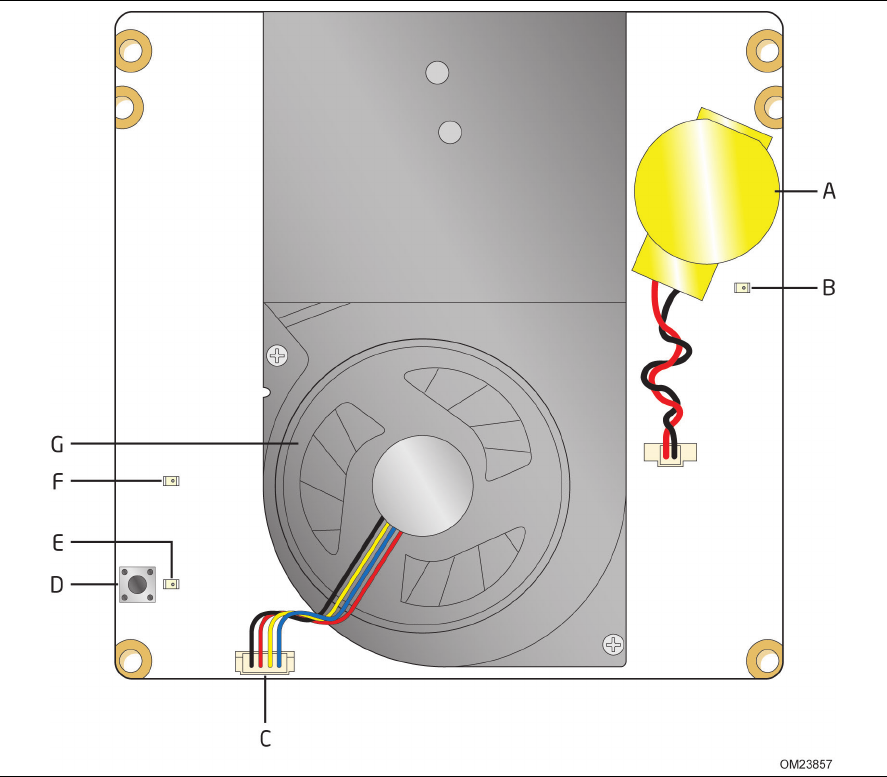 A
B
G
F
E
D
C
OM23857