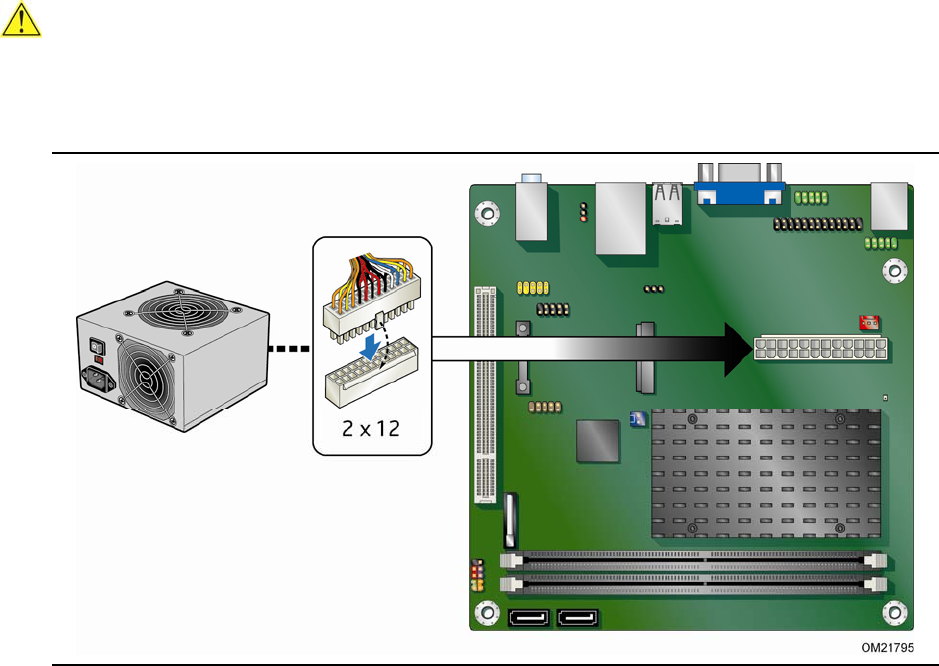 2 x 12

OM21795