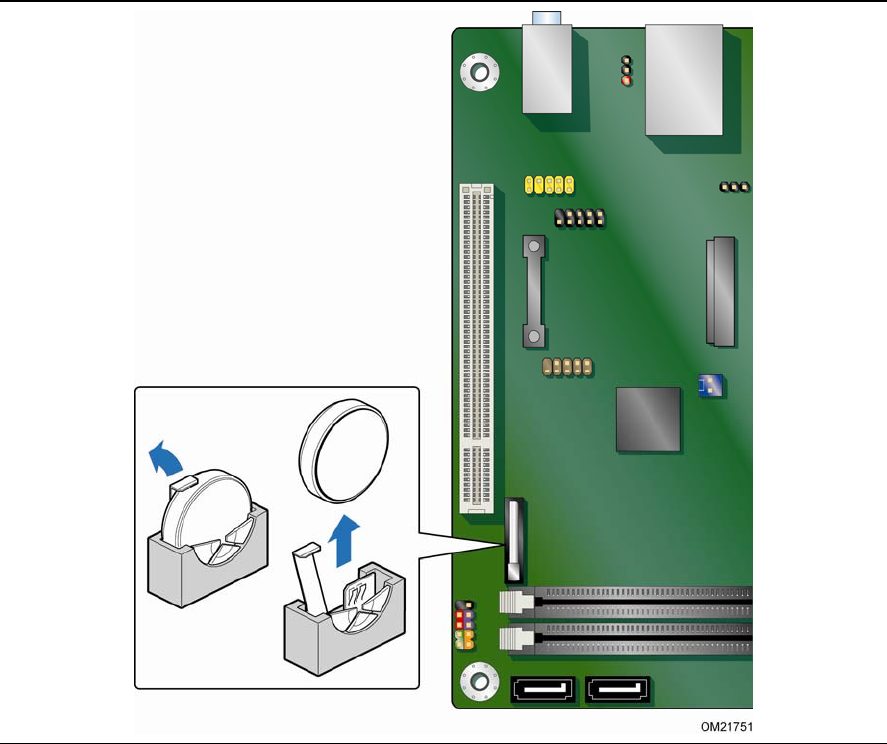 OM21751