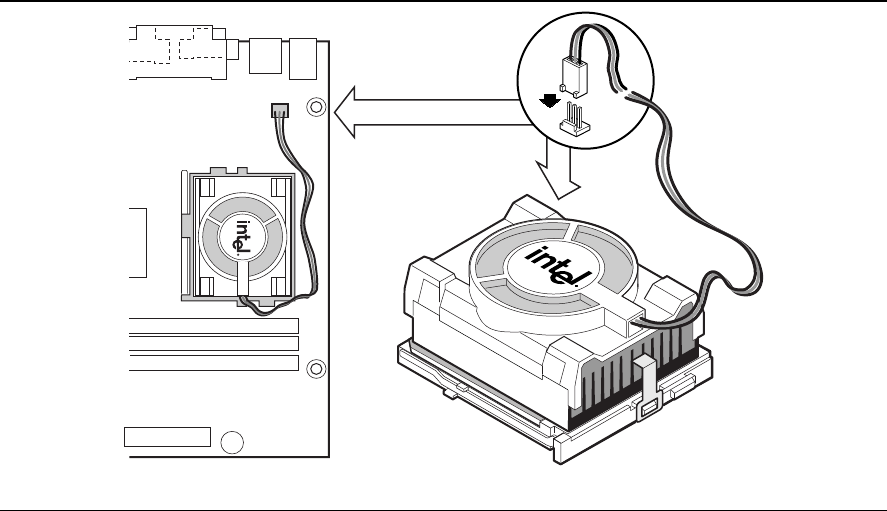 intel
intel