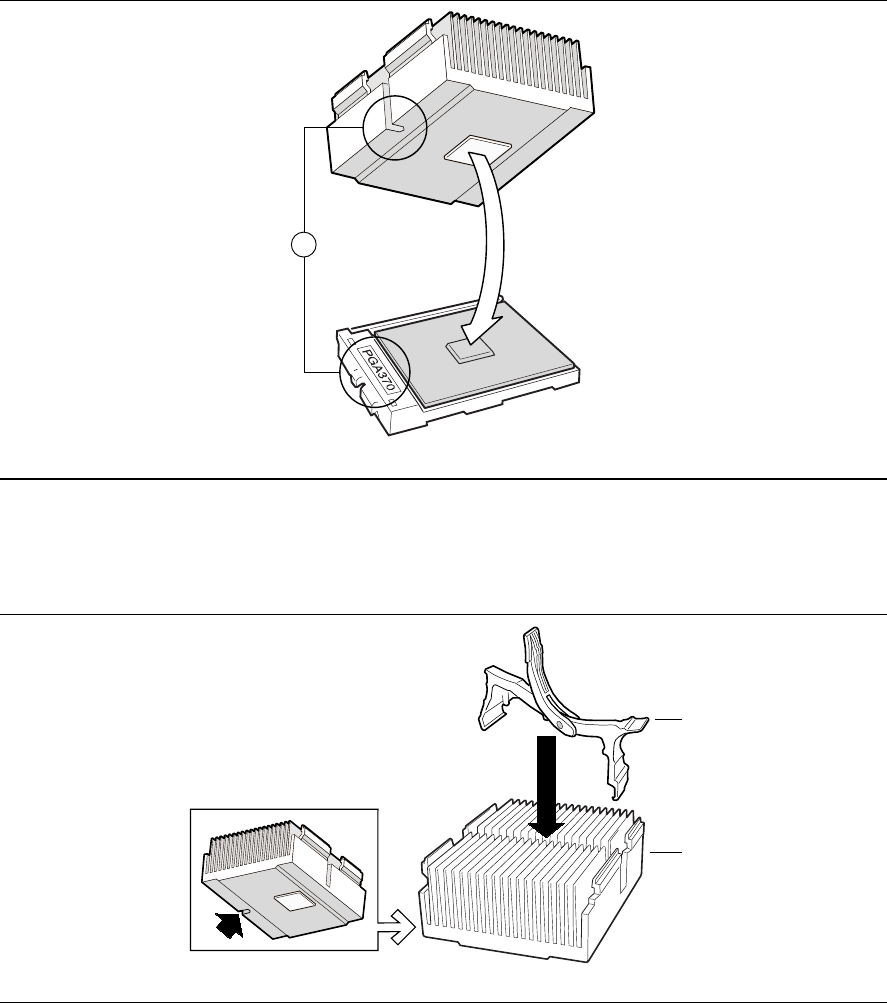 PGA370