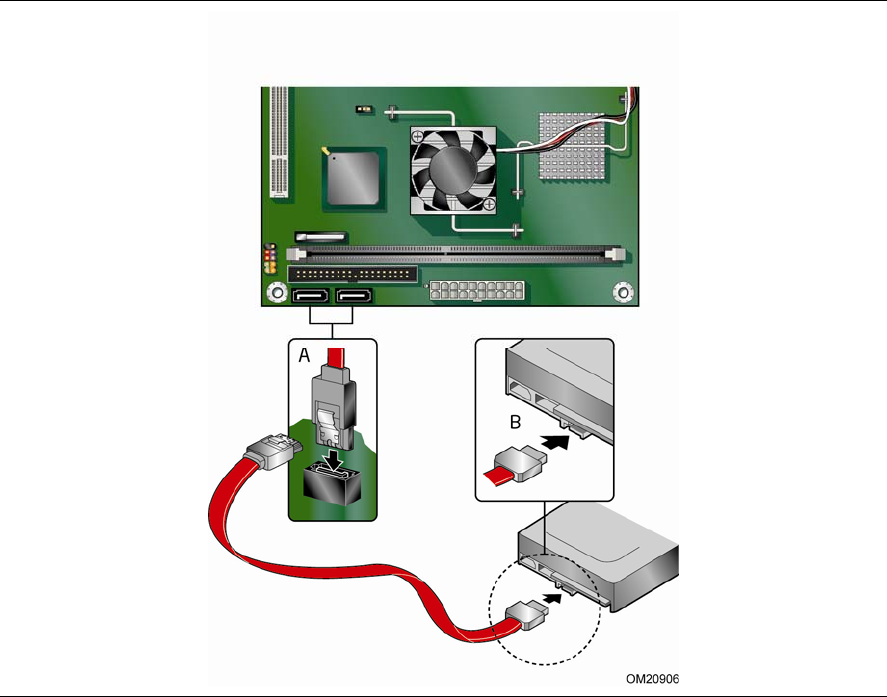 A

B

OM20906