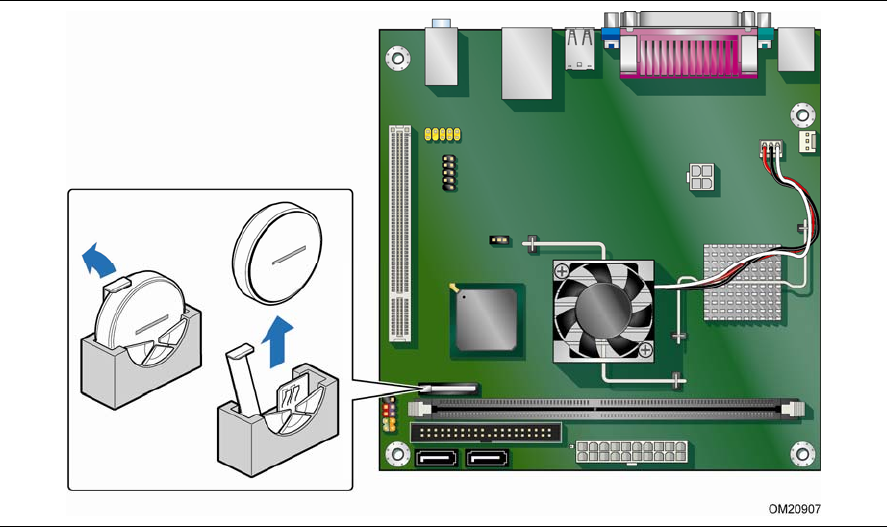 OM20907