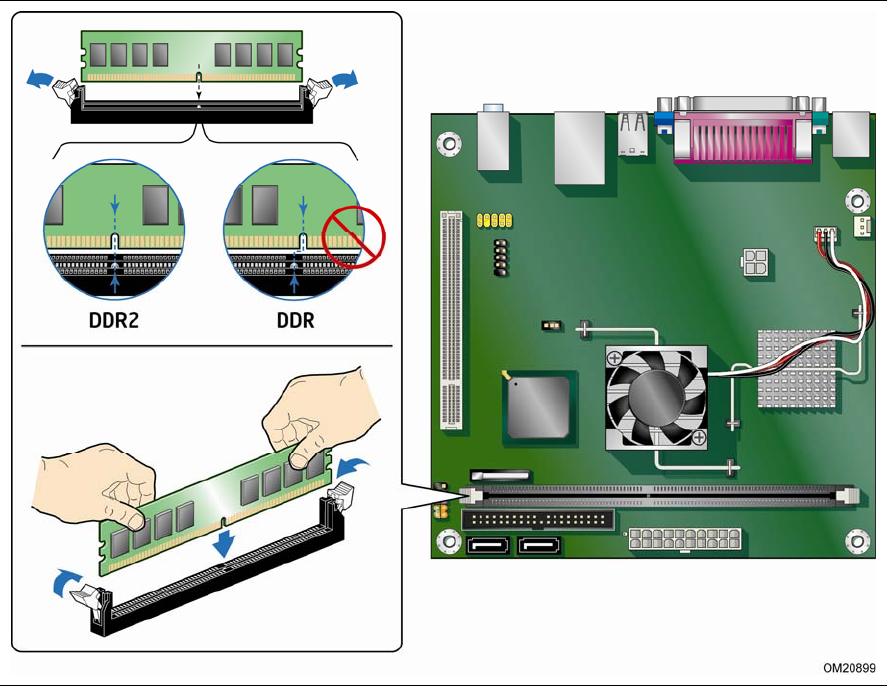 DDR2
DDR
OM20899