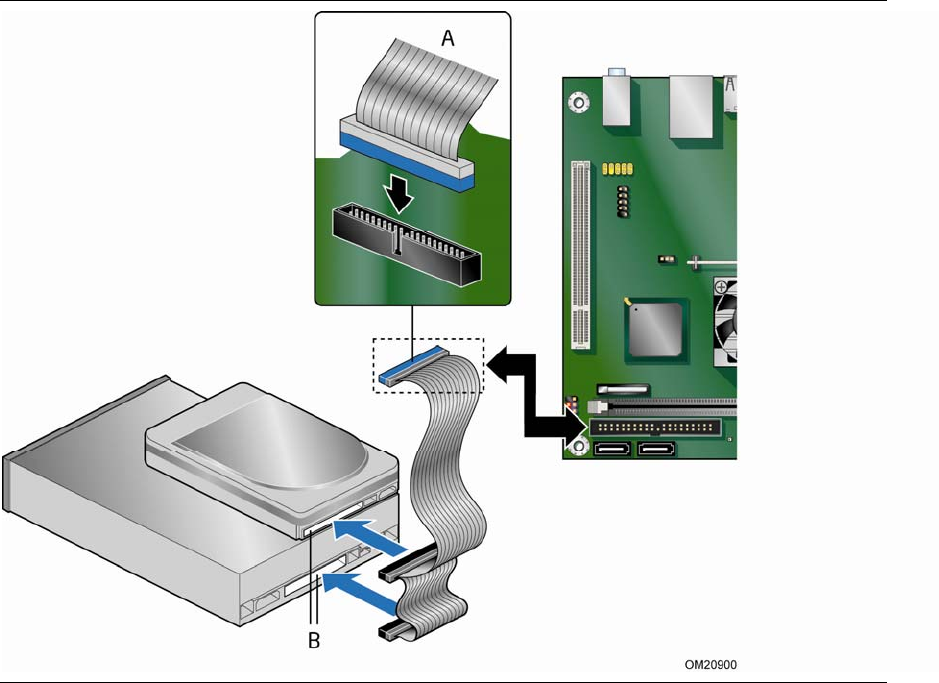 A

B

OM20900