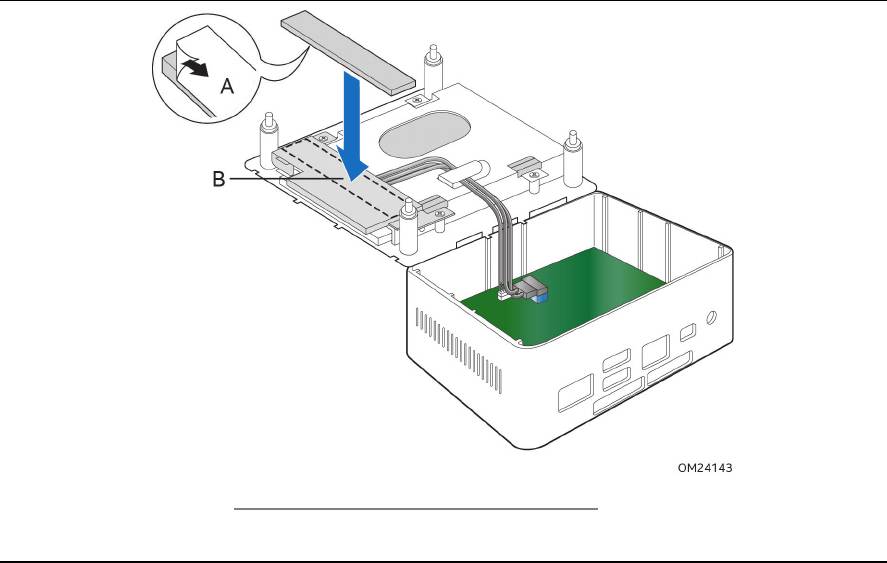 A

B

OM24143