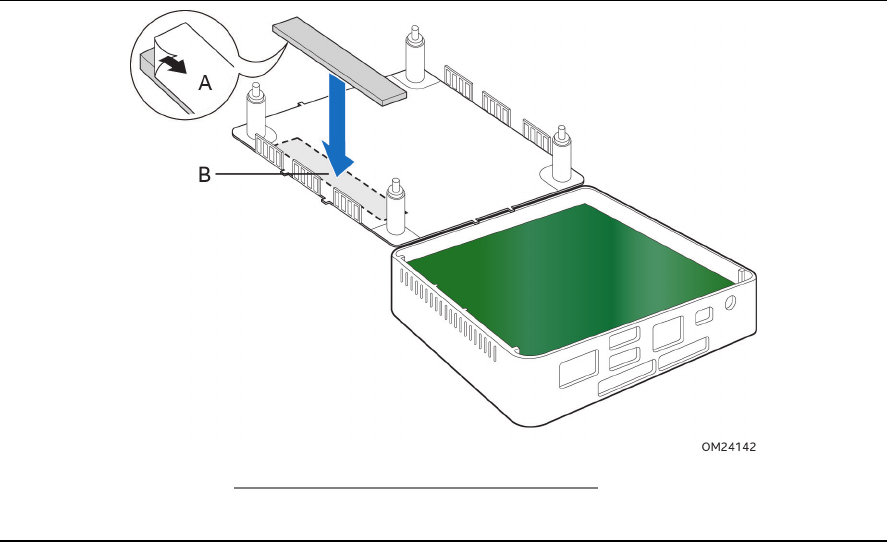 A

B

OM24142