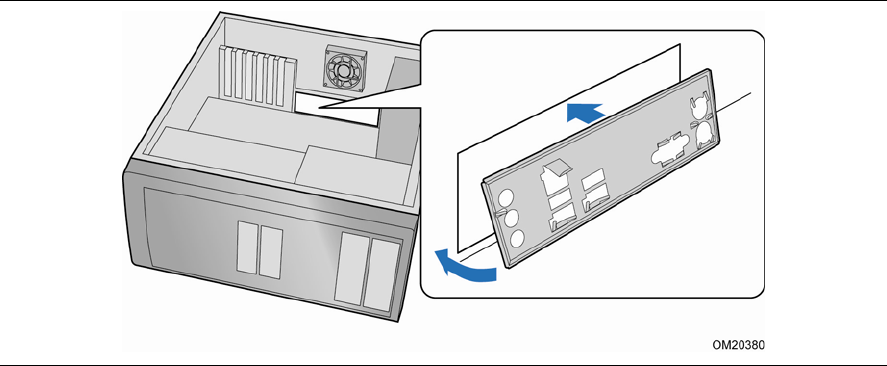 OM20380