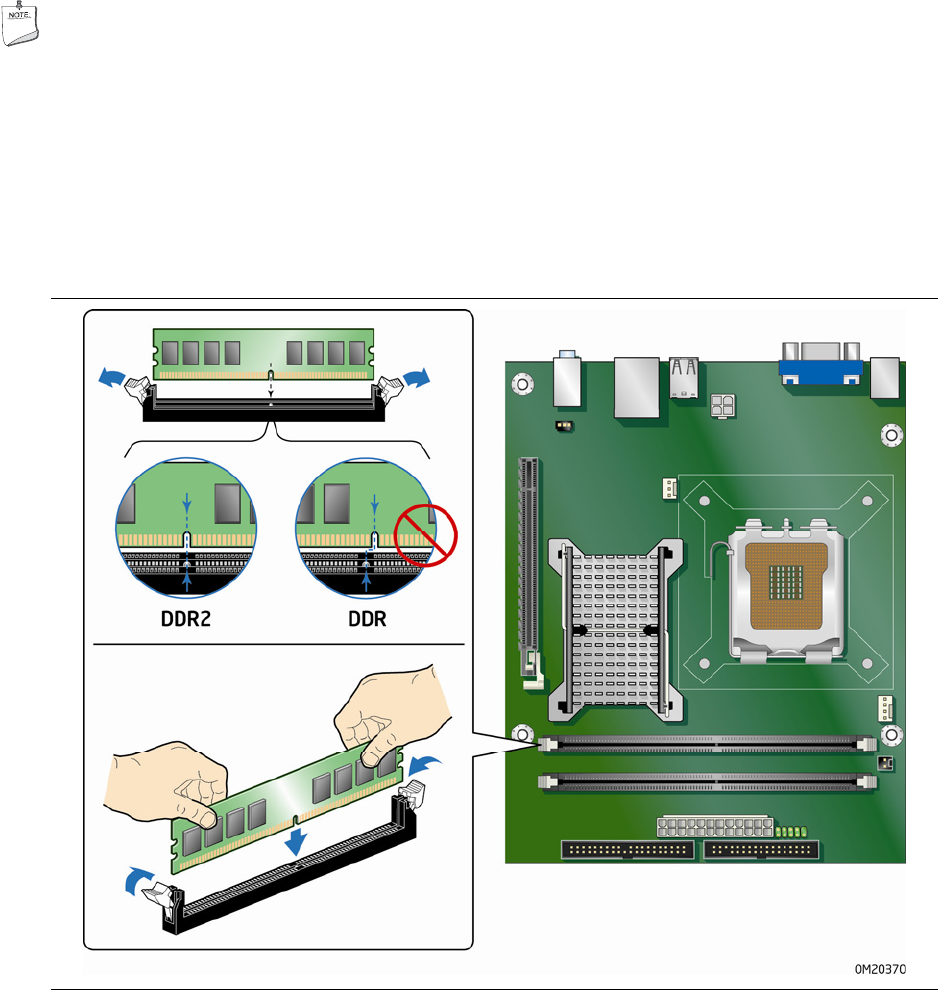 NOTE

DDR2

DDR

OM20370