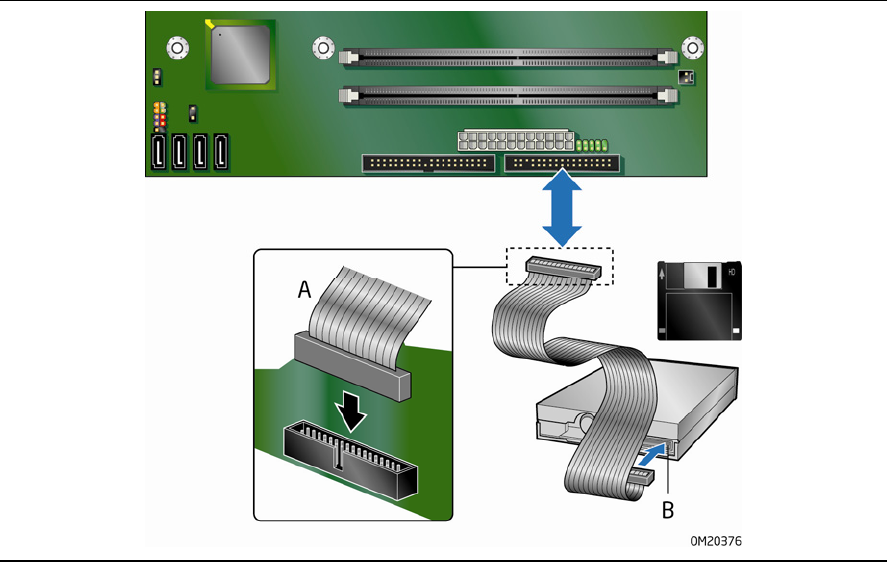 A

HD

B

OM20376