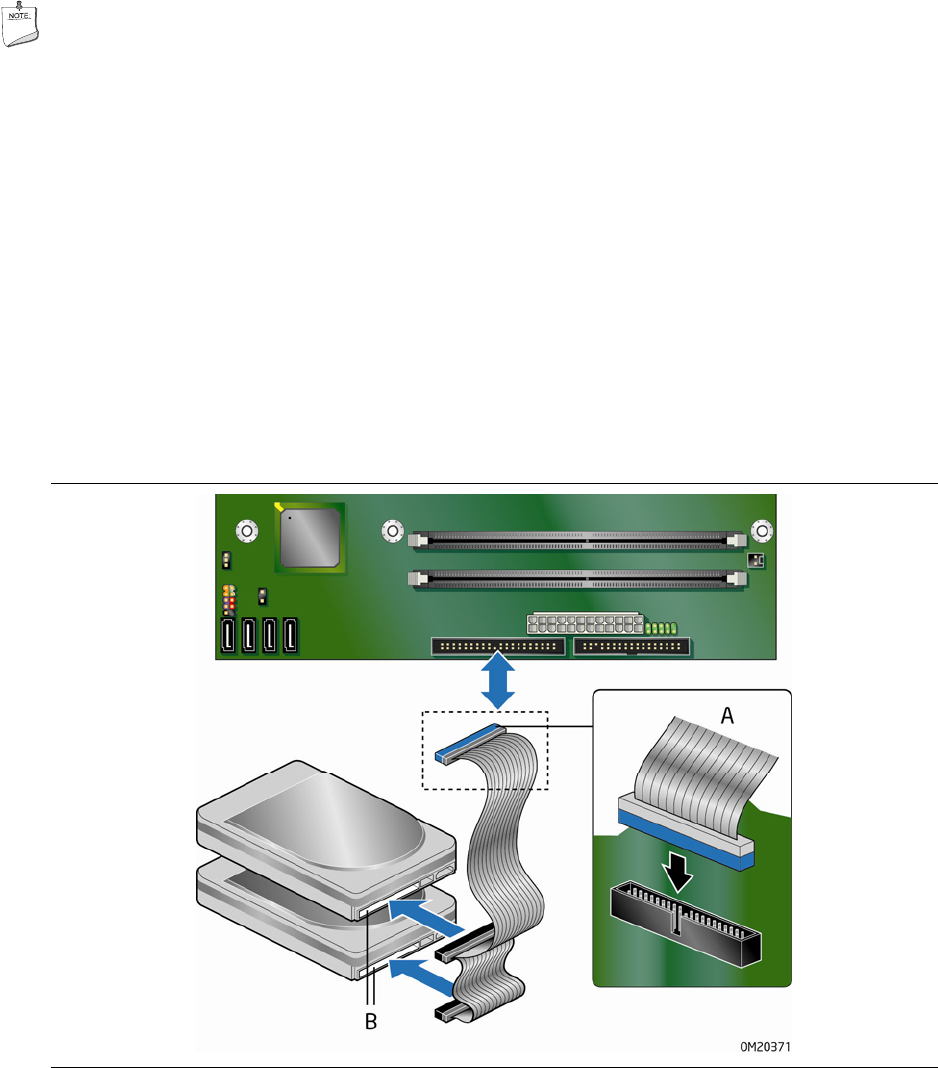 NOTE

A

B

OM20371