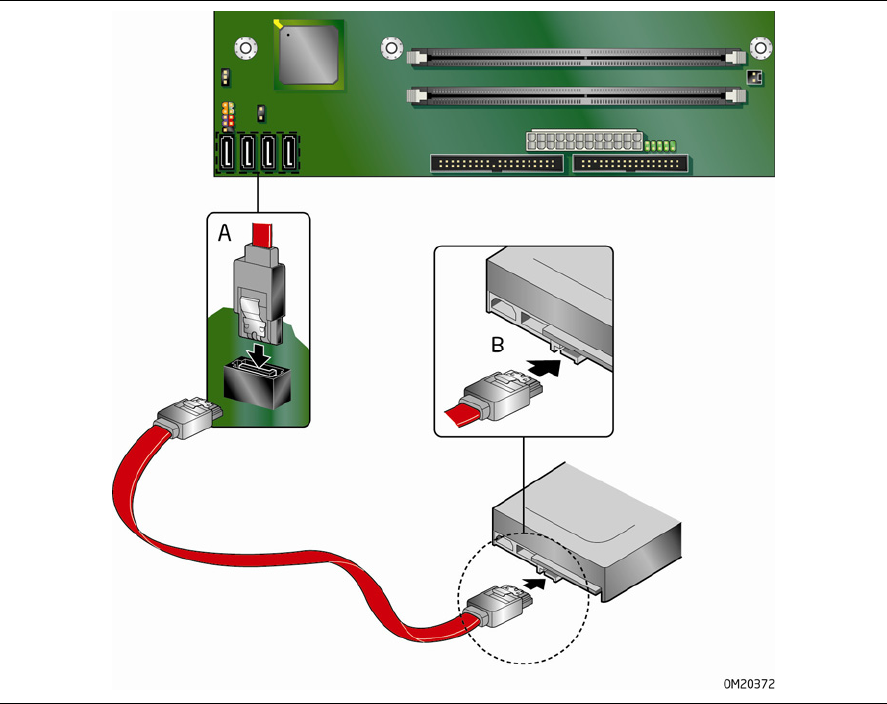 A

B

OM20372