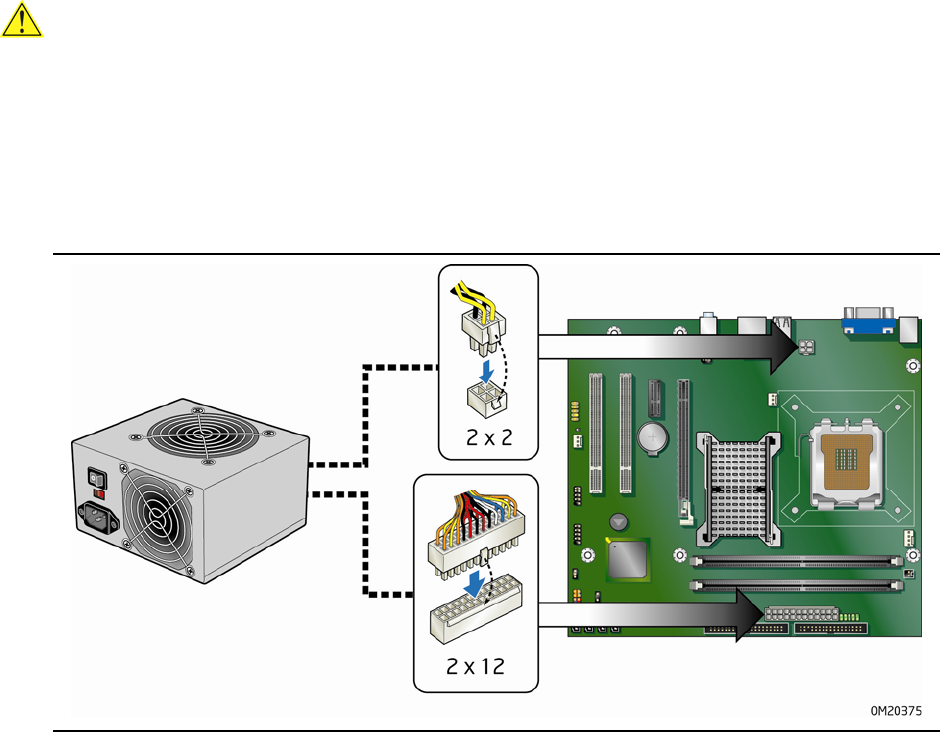 2 x 2

2 x 12

OM20375