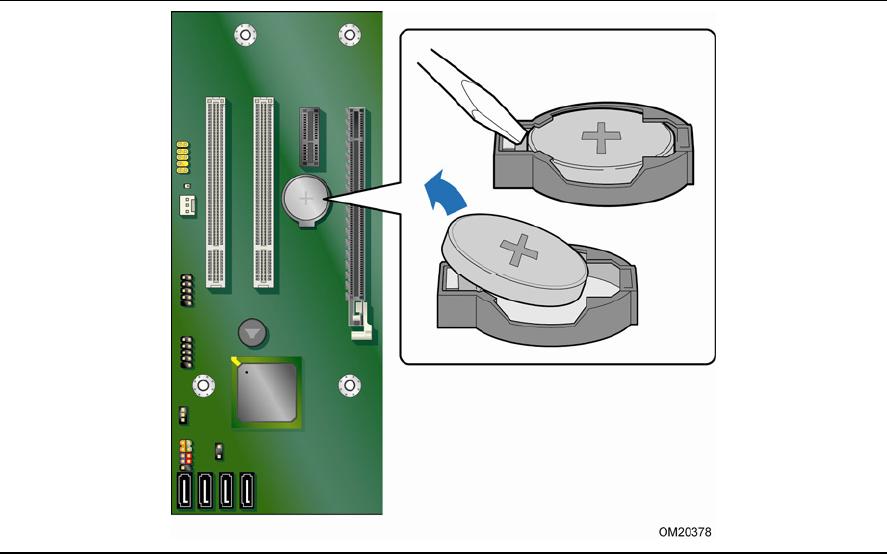 OM20378