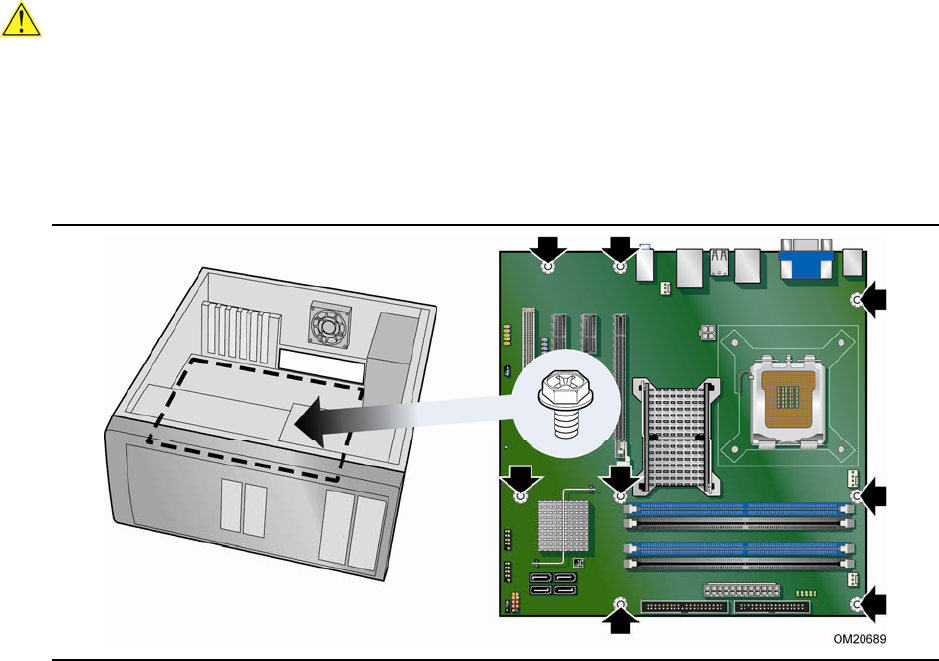 OM20689