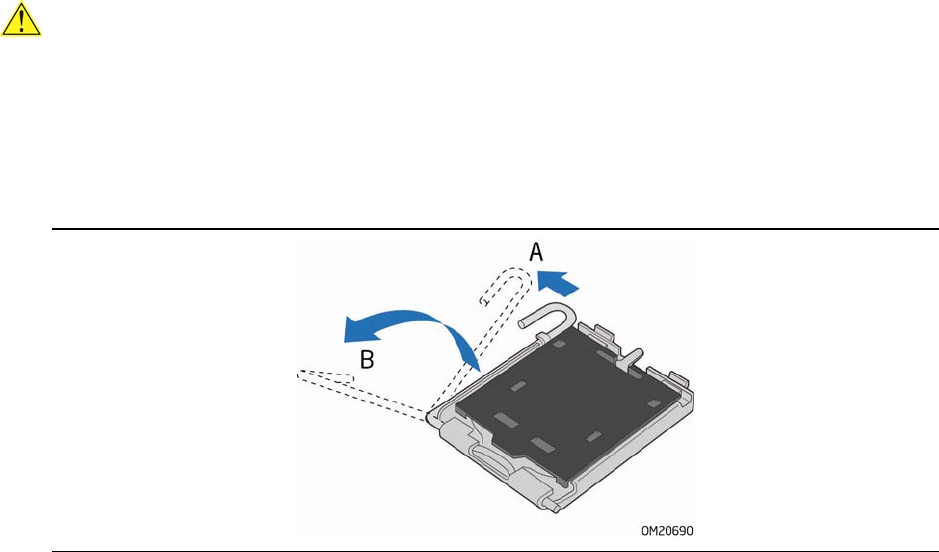 A

B

OM20690