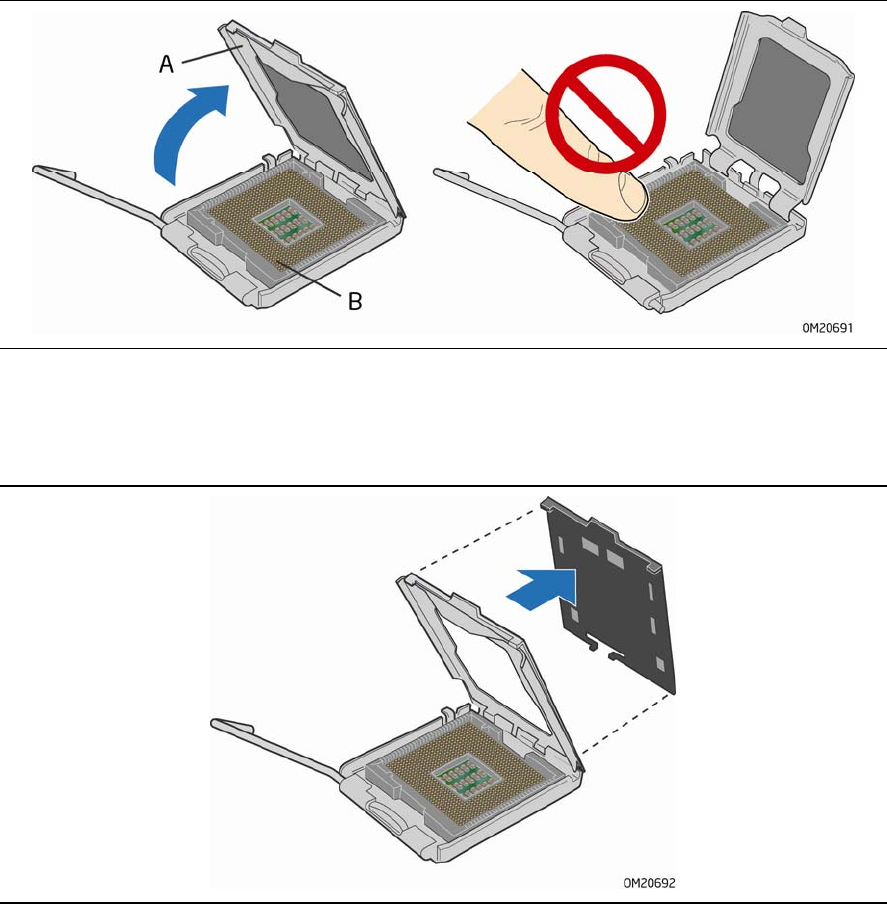 A

B

OM20691

OM20692