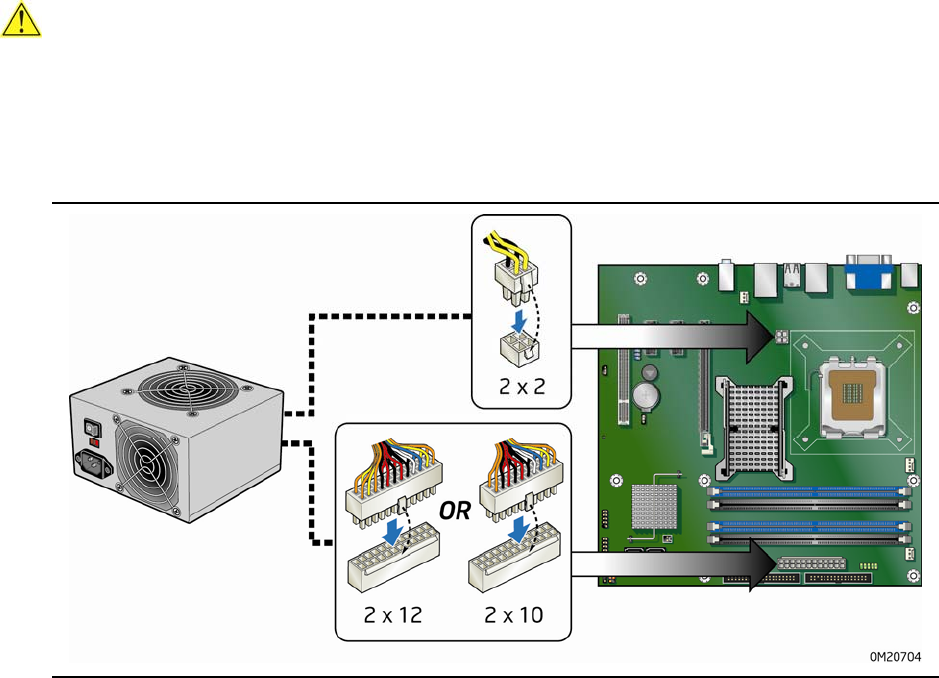 2 x 2

OR

2 x 12

2 x 10

OM20704