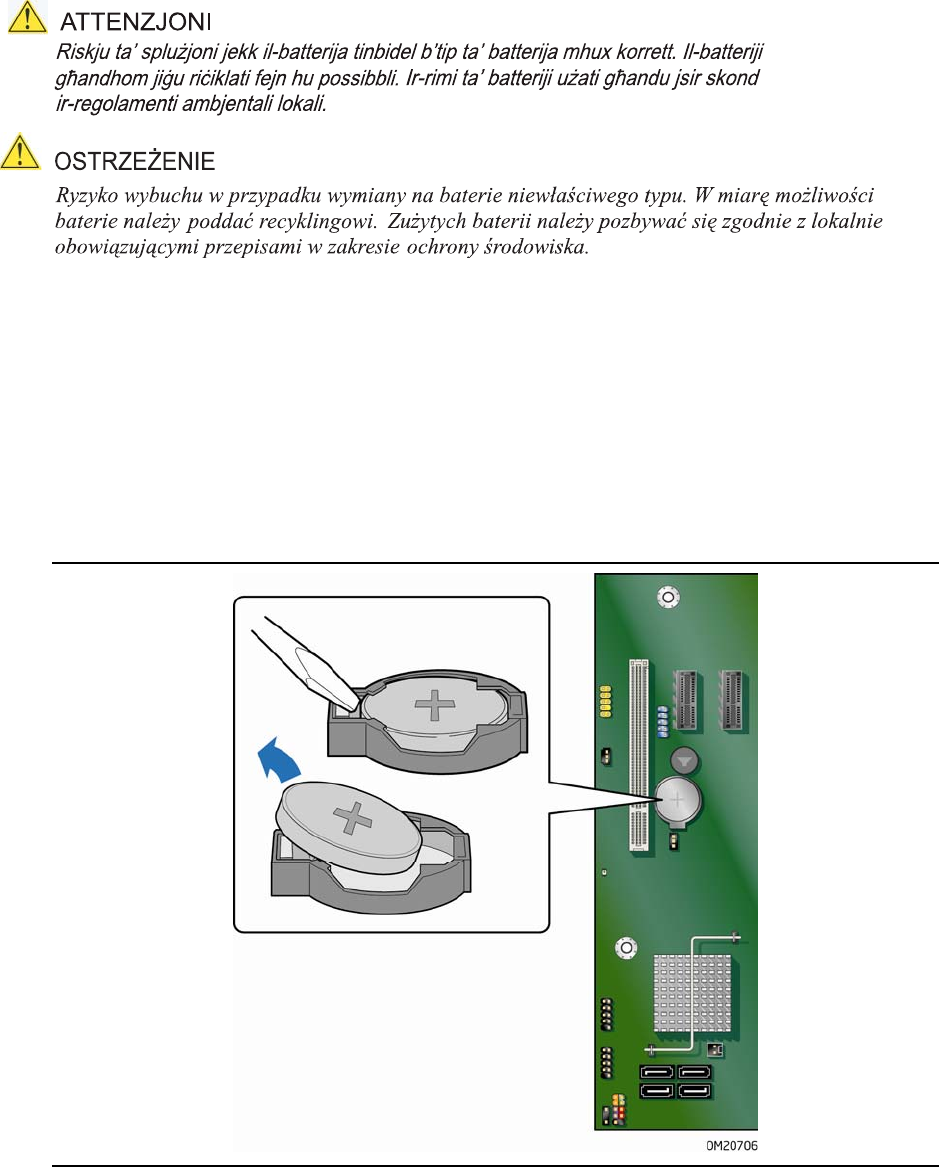 ATTENZJONI

Riskju ta' splużjoni jekk il-batterija tinbidel b'tip ta' batterija mhux korrett. Il-batteriji għandhom jiġu riċiklati fejn hu possibbli. Ir-rimi ta' batteriji użati għandu jsir skond ir-regolamenti ambjentali lokali.

OSTRZEŻENIE

Ryzyko wybuchu w przypadku wymiany na baterie niewłaściwego typu. W miarę możliwości baterie należy poddać recyklingowi. Zużytych baterii należy pozbywać się zgodnie z lokalnie obowiązującymi przepisami w zakresie ochrony środowiska.

OM20706