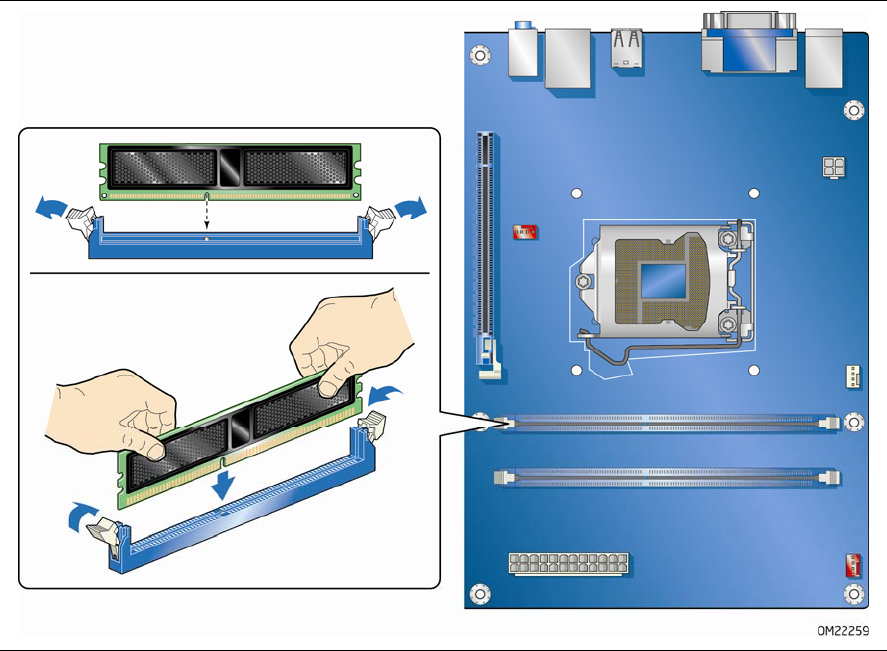 OM22259