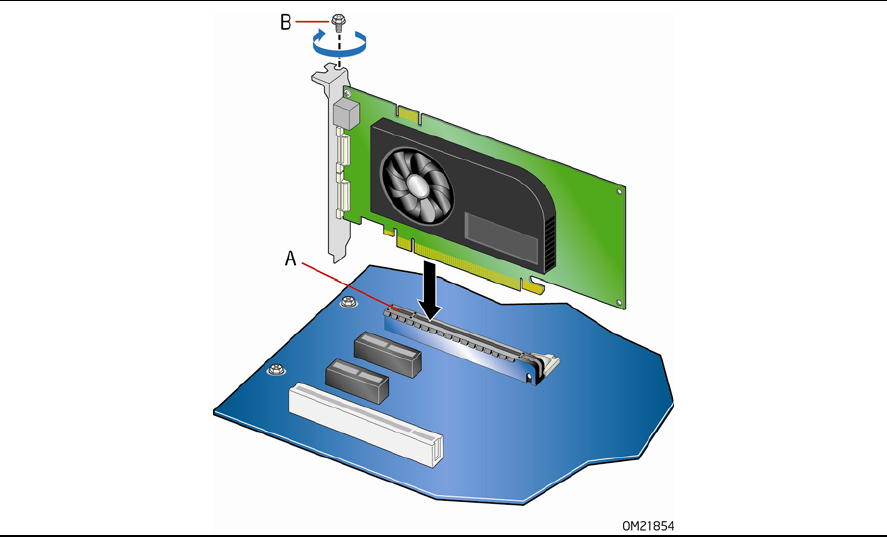 B
A
OM21854