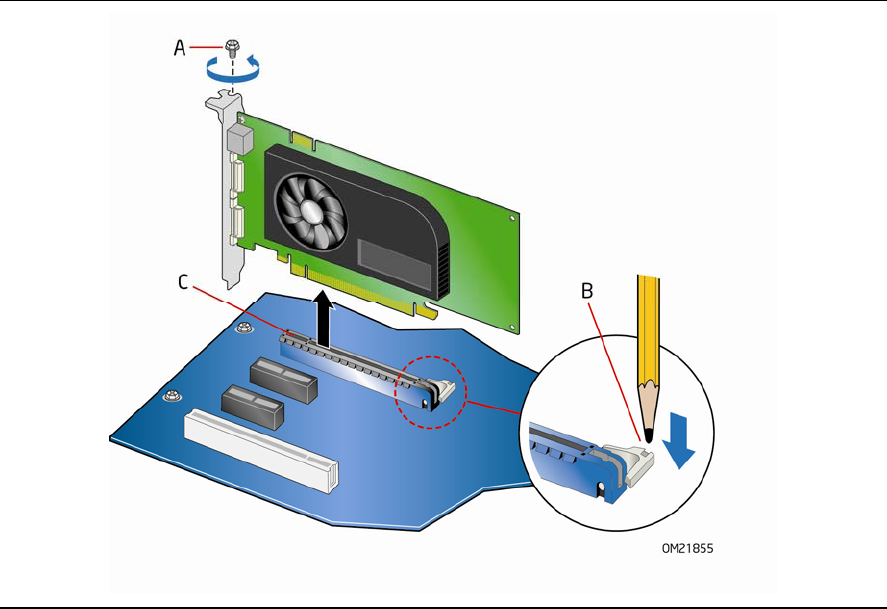 A
C
B
OM21855