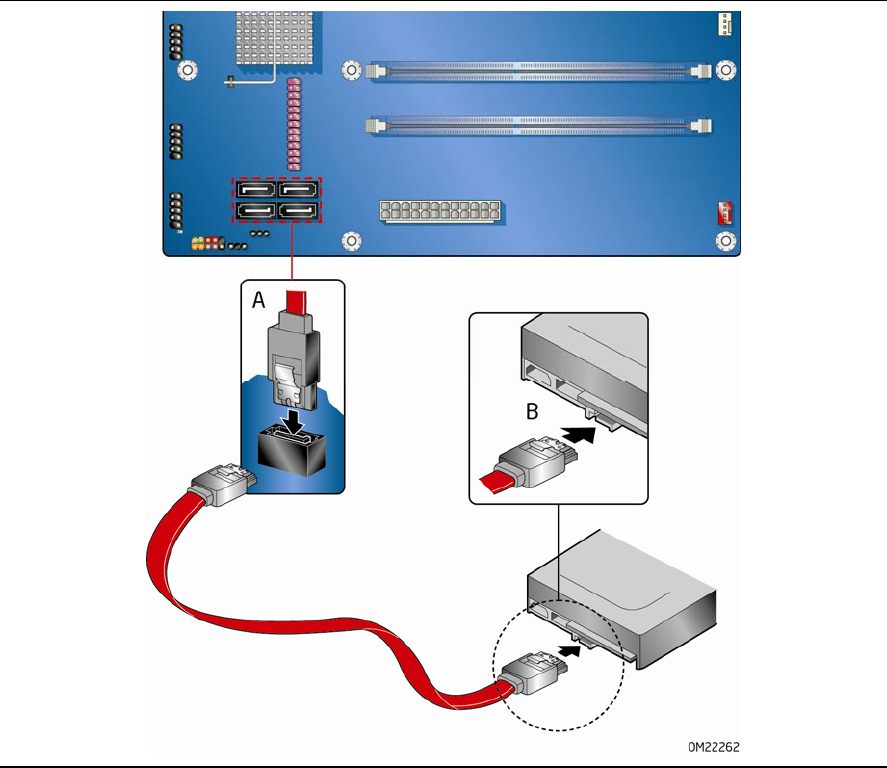 A

B

OM22262