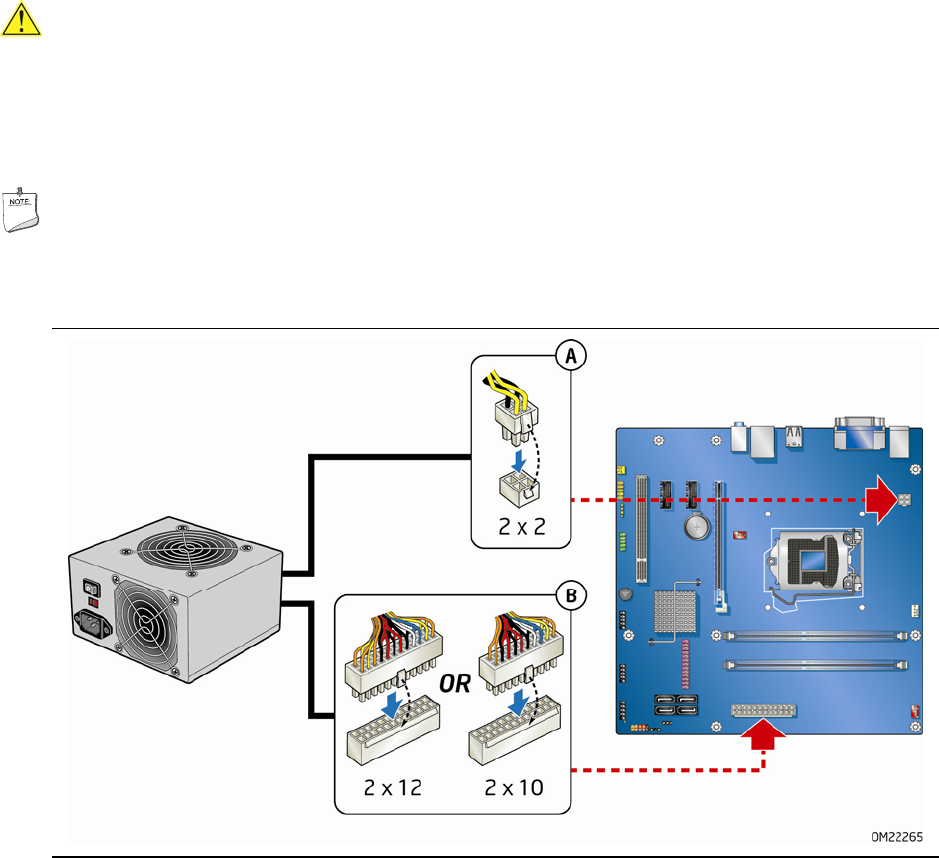 NOTE

A

2 x 2

B

OR

2 x 12

2 x 10

OM22265