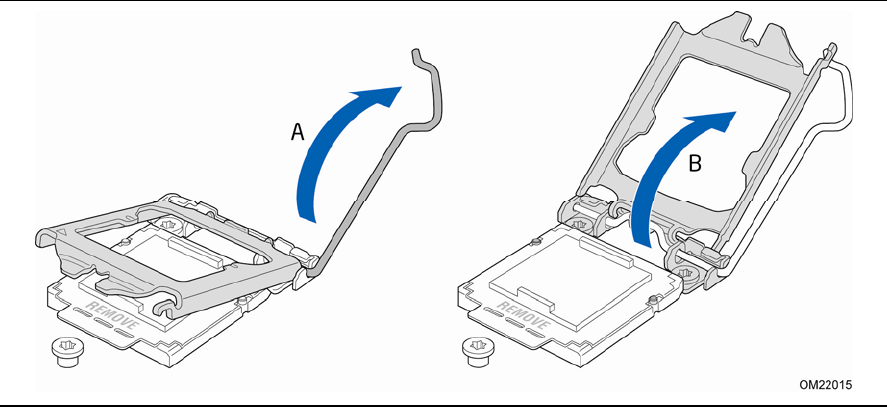 A

REMOVE

B

REMOVE

OM22015