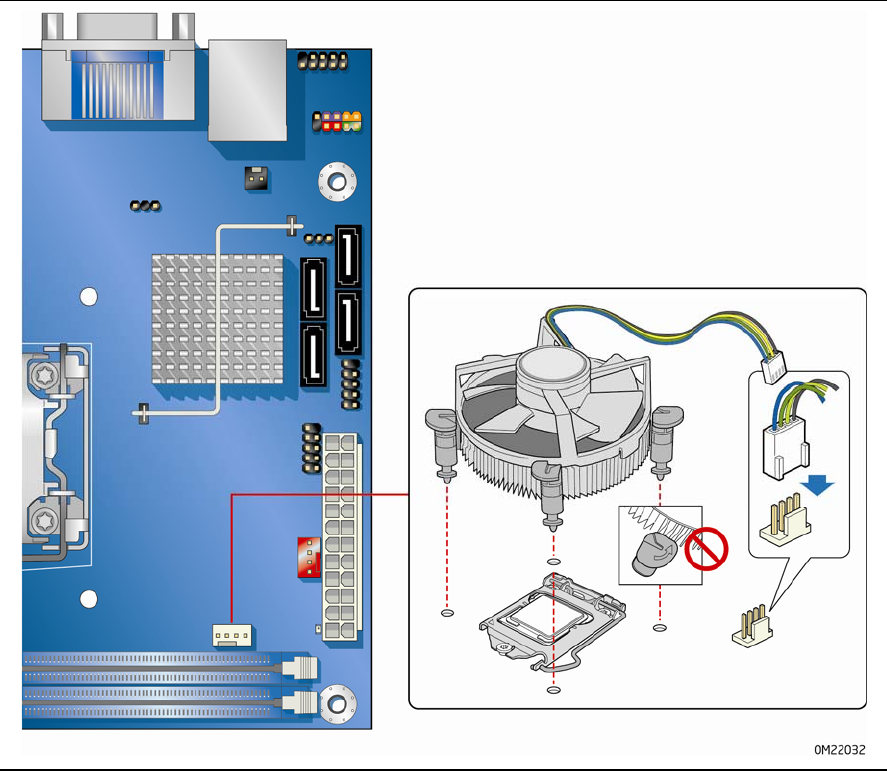 OM22032