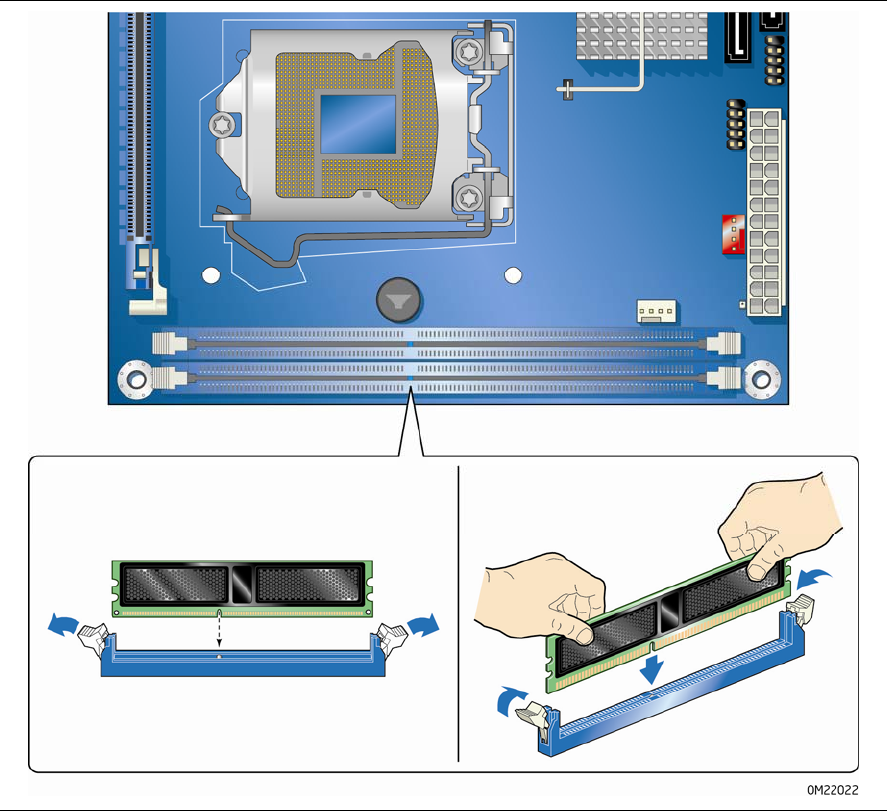 OM22022