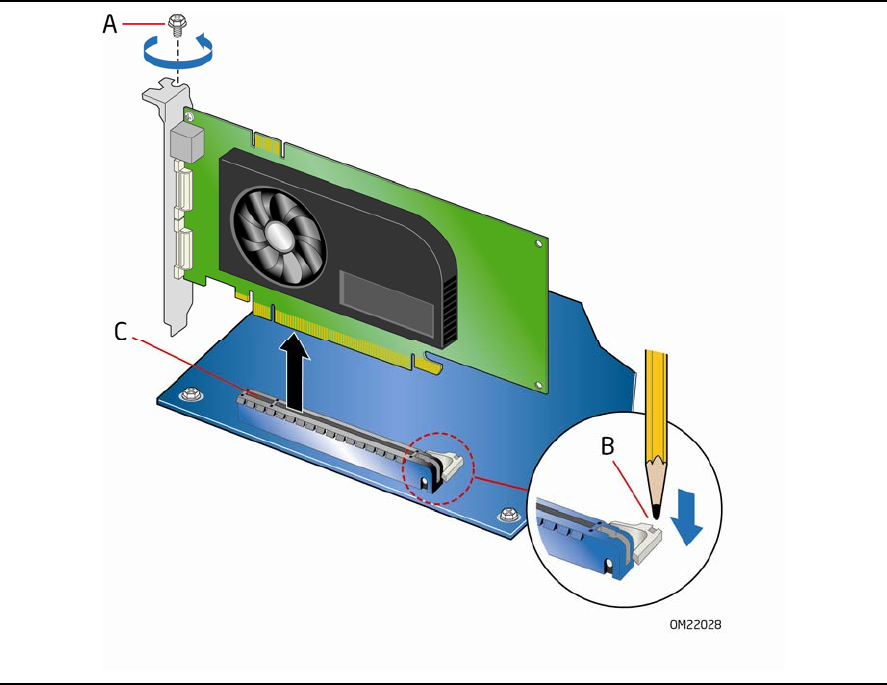 A

C

B

OM22028